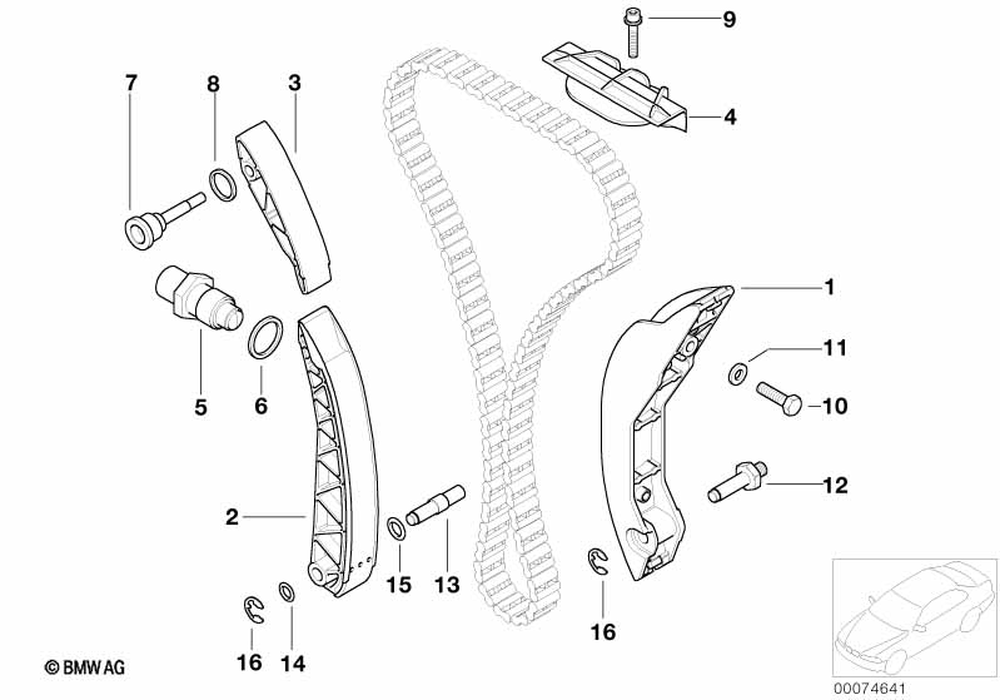 9
7
8
3
4
1
11
10
5
6
12
2
15
13
16
16
14
© BMW AG
00074641