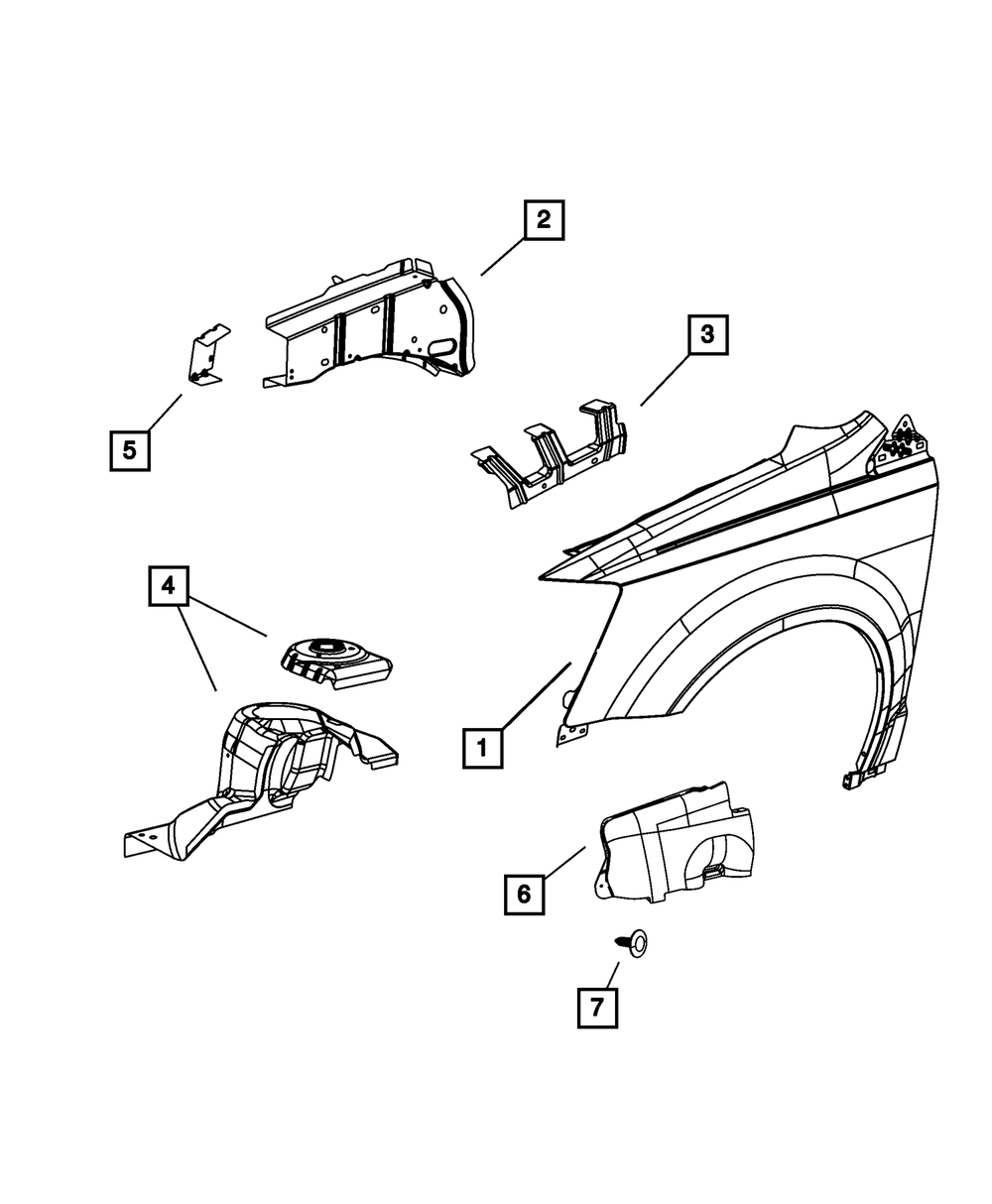 2
3
5
4
1
6
7