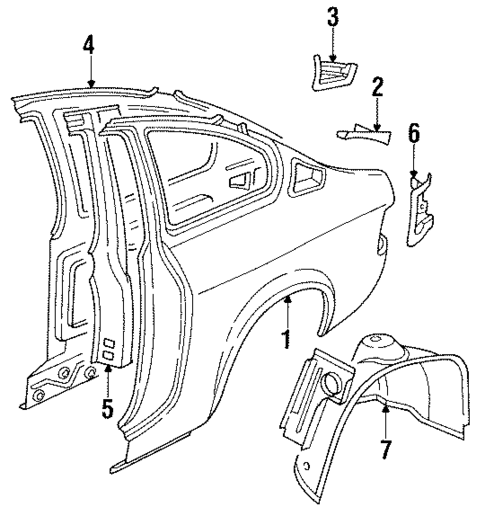 4
3
2
6
1
5
7