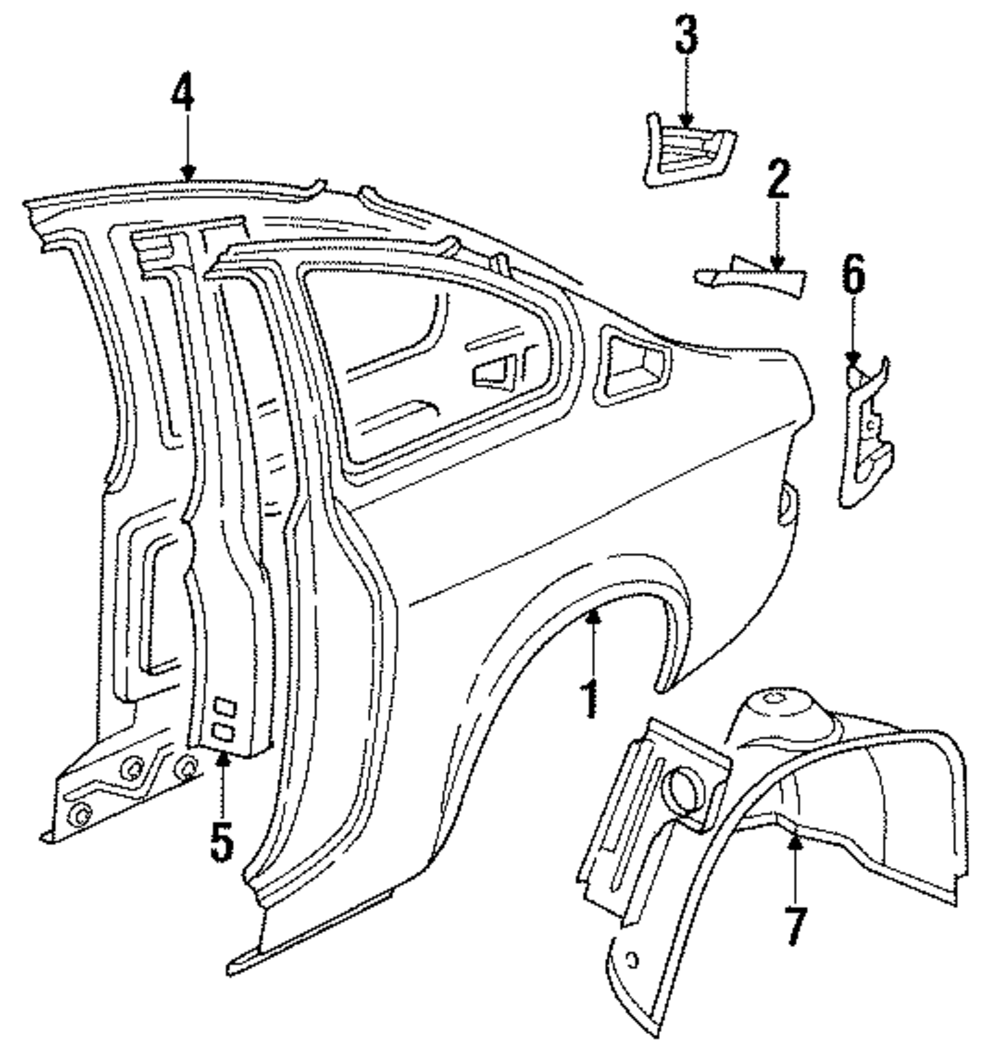 4
3
2
6
1
5
7