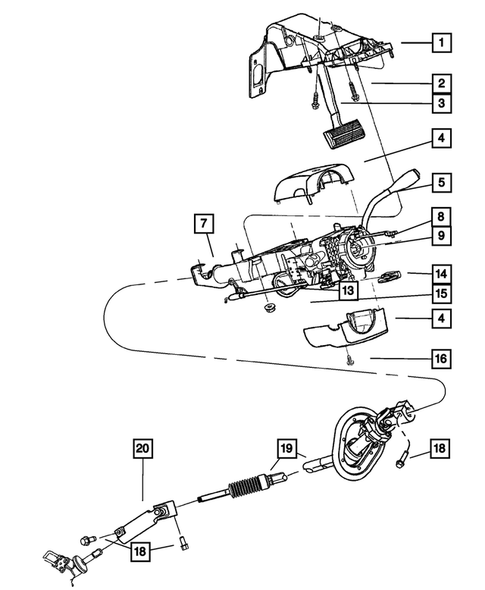 1
2
3
4
5
7
8
9
14
13
15
4
16
20
19
18
18