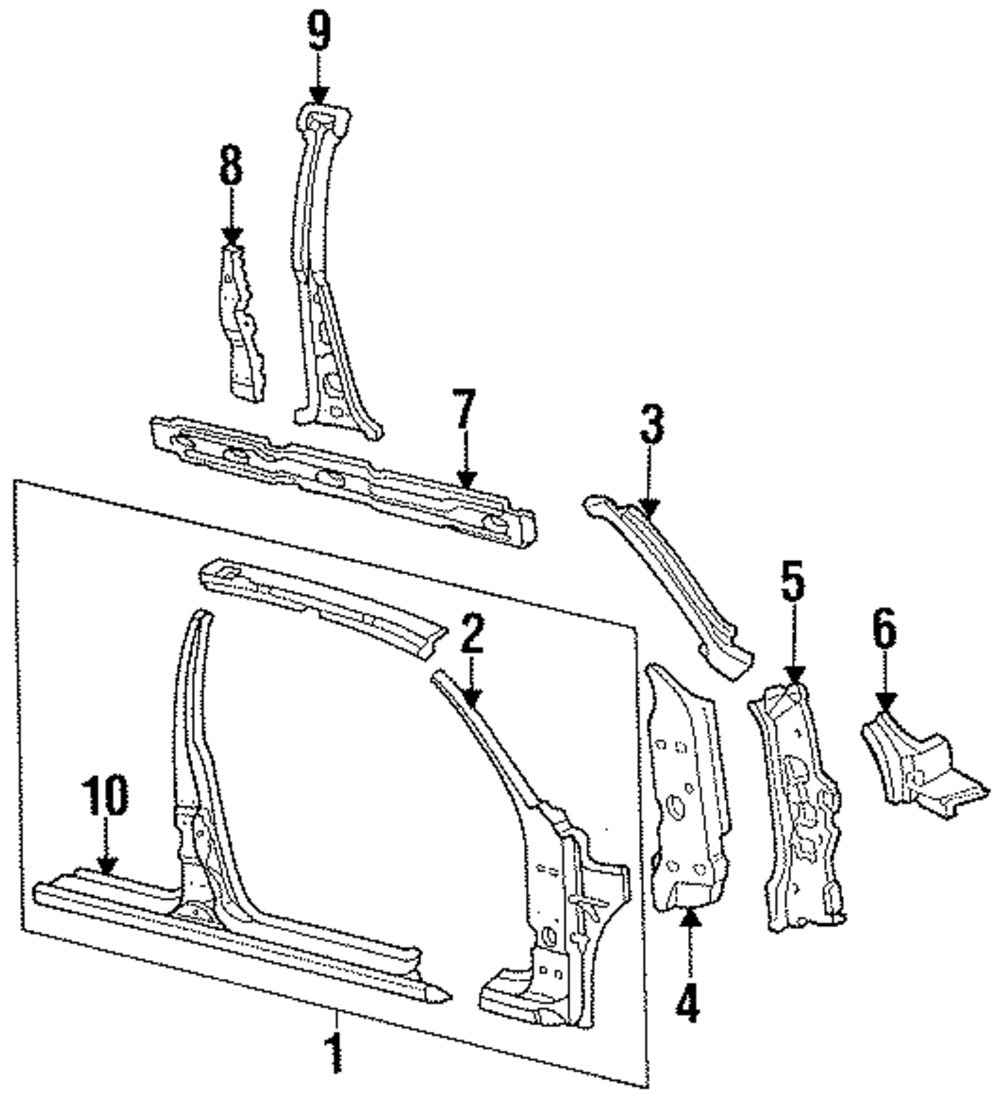 9
8
7
3
5
6
2
10
4
1