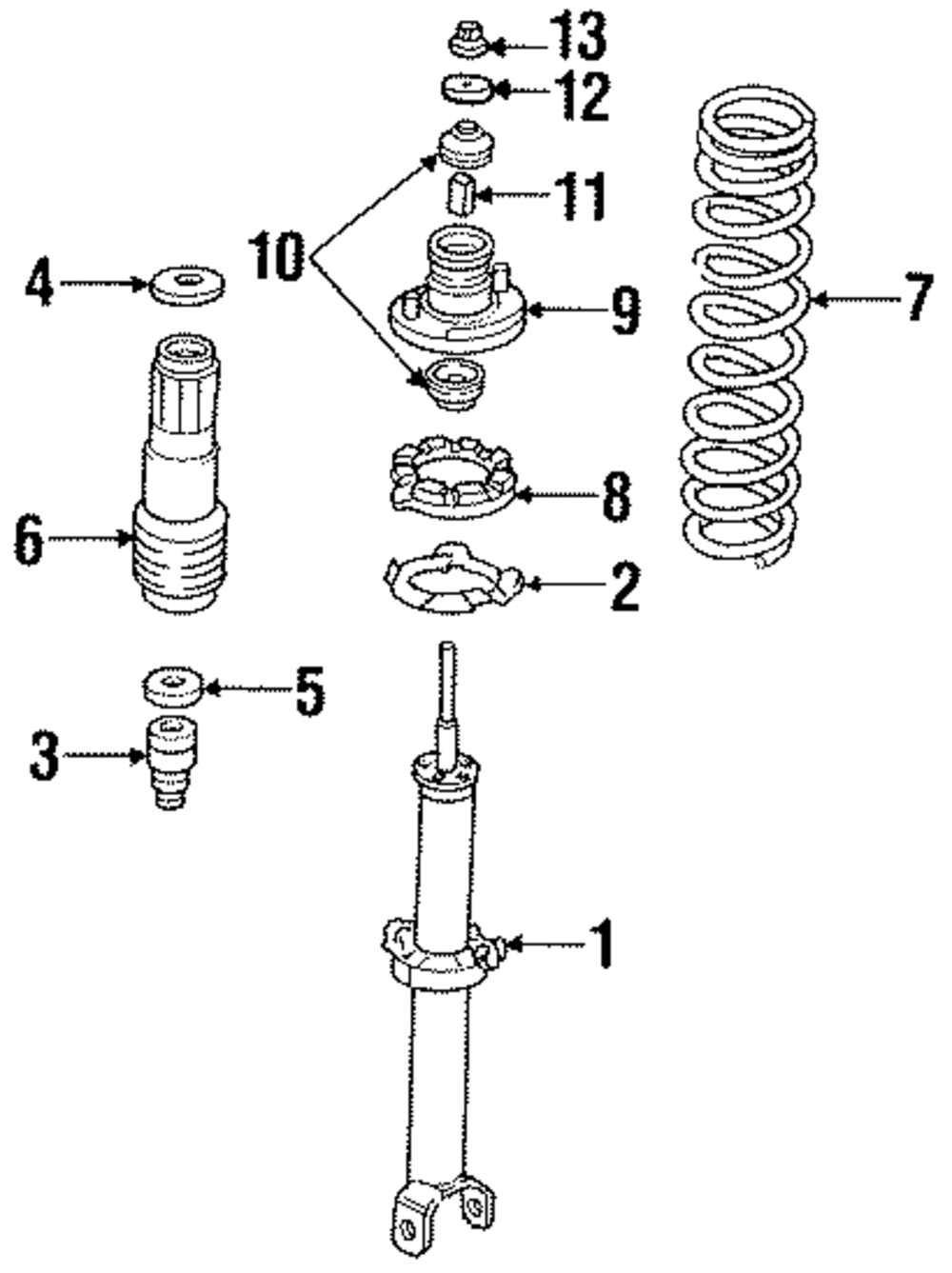 13
12
11
10
4
9
7
6
8
2
5
3
1