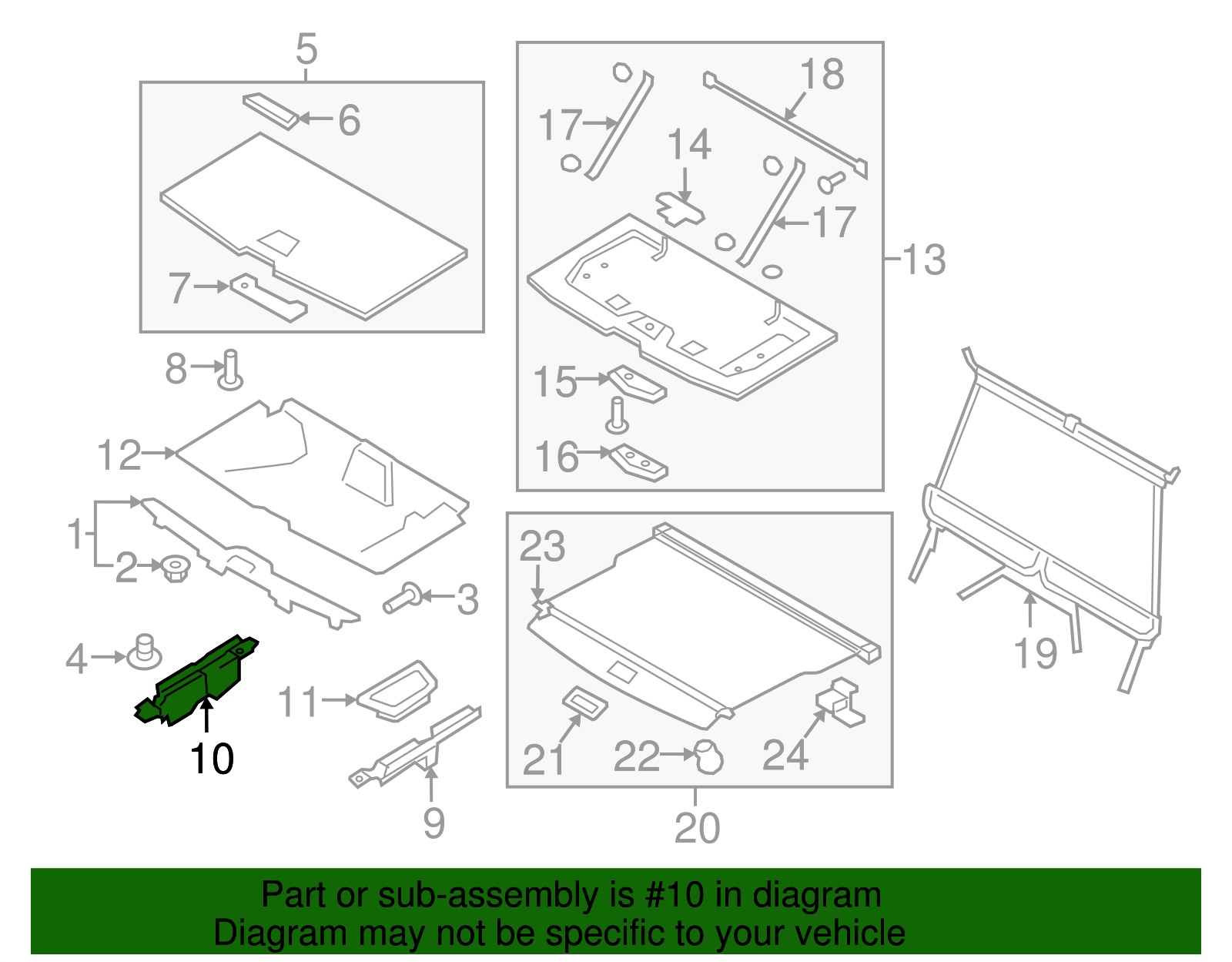 5
6
7
8
12
1
2
3
4
10
11
9
17
18
14
17
13
15
16
23
21
22
24
20
19

Part or sub-assembly is #10 in diagram
Diagram may not be specific to your vehicle