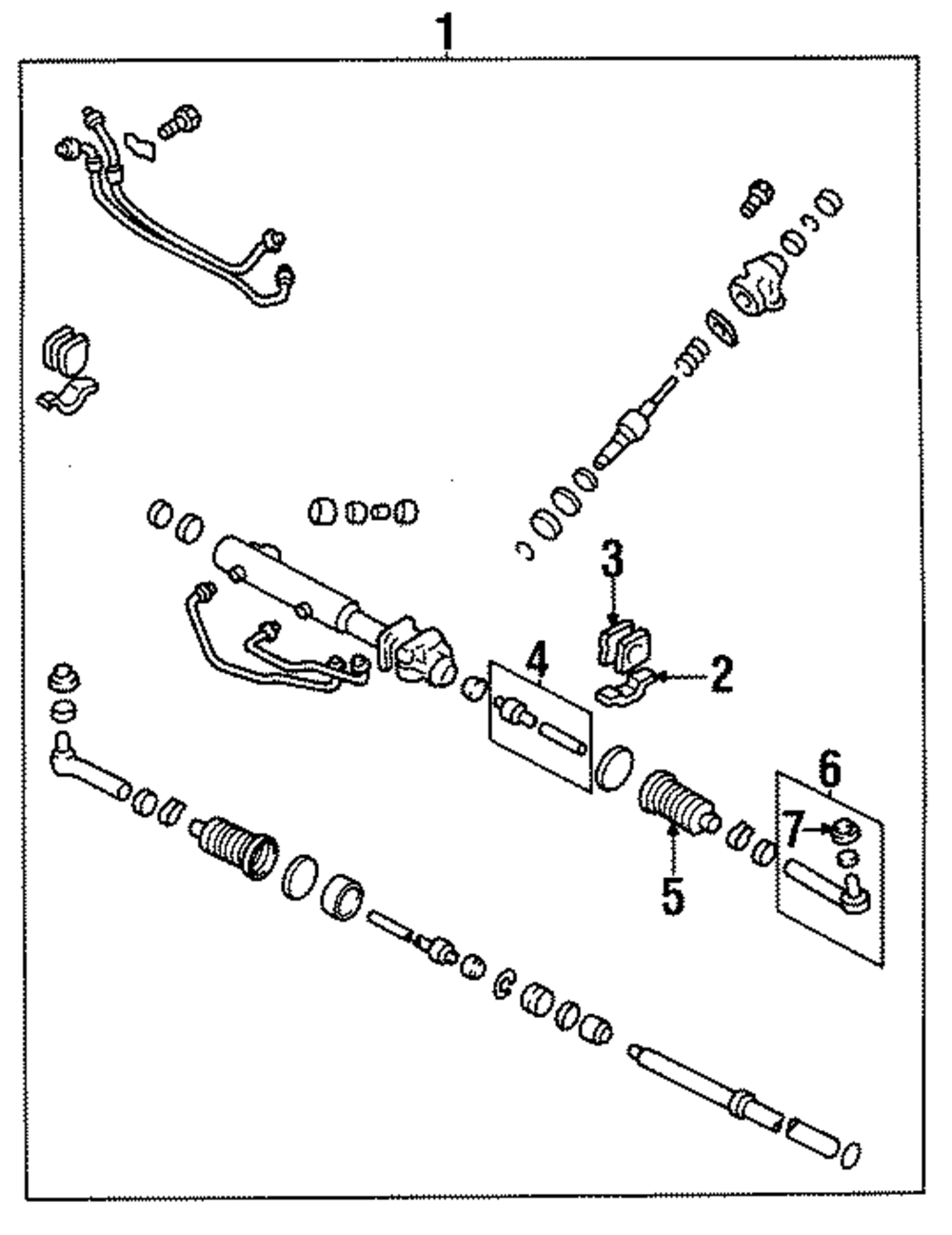 1
3
4
2
6
7
5