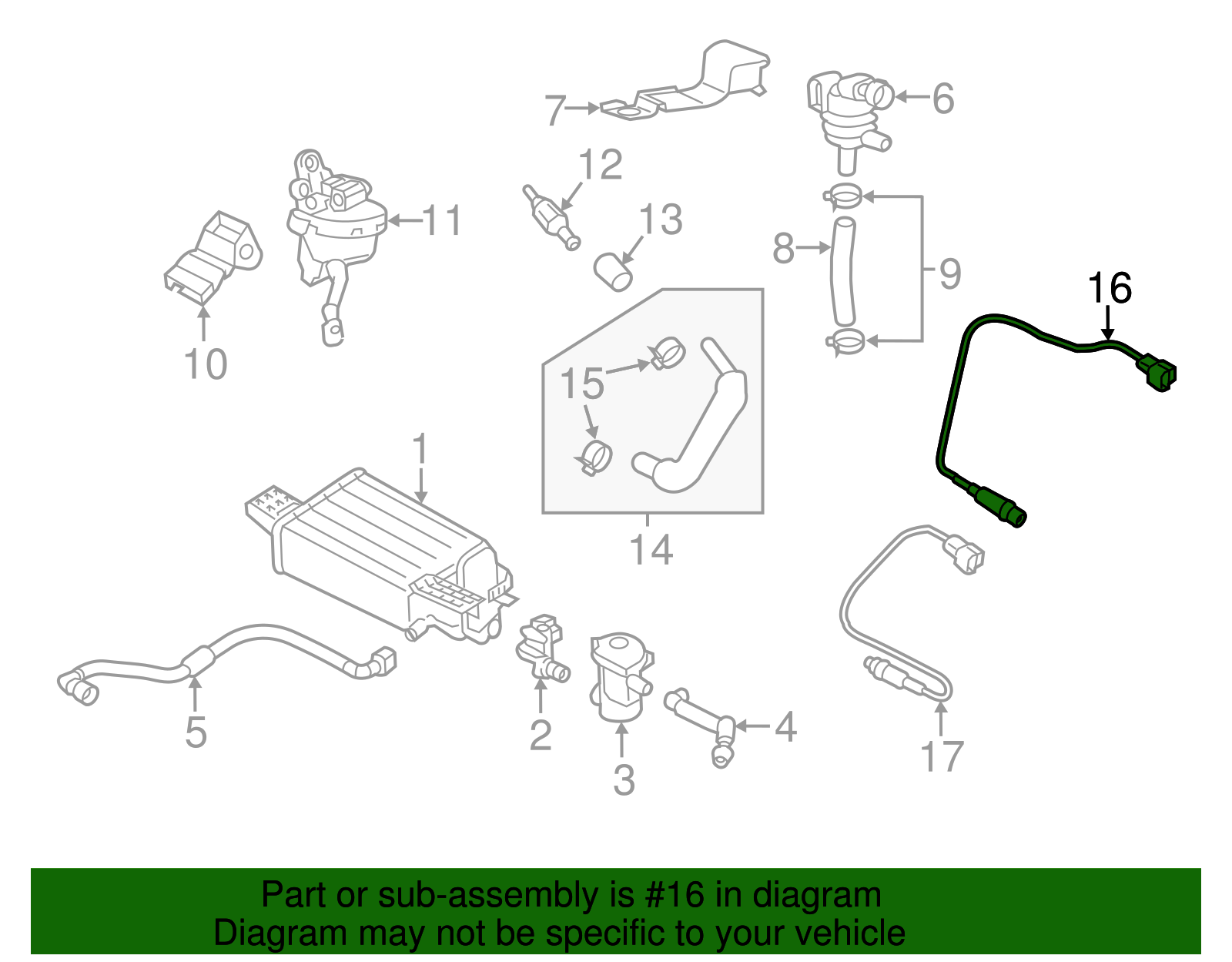 7
6
12
11
13
8
9
16
10
15
1
14
5
2
3
4
17

Part or sub-assembly is #16 in diagram
Diagram may not be specific to your vehicle