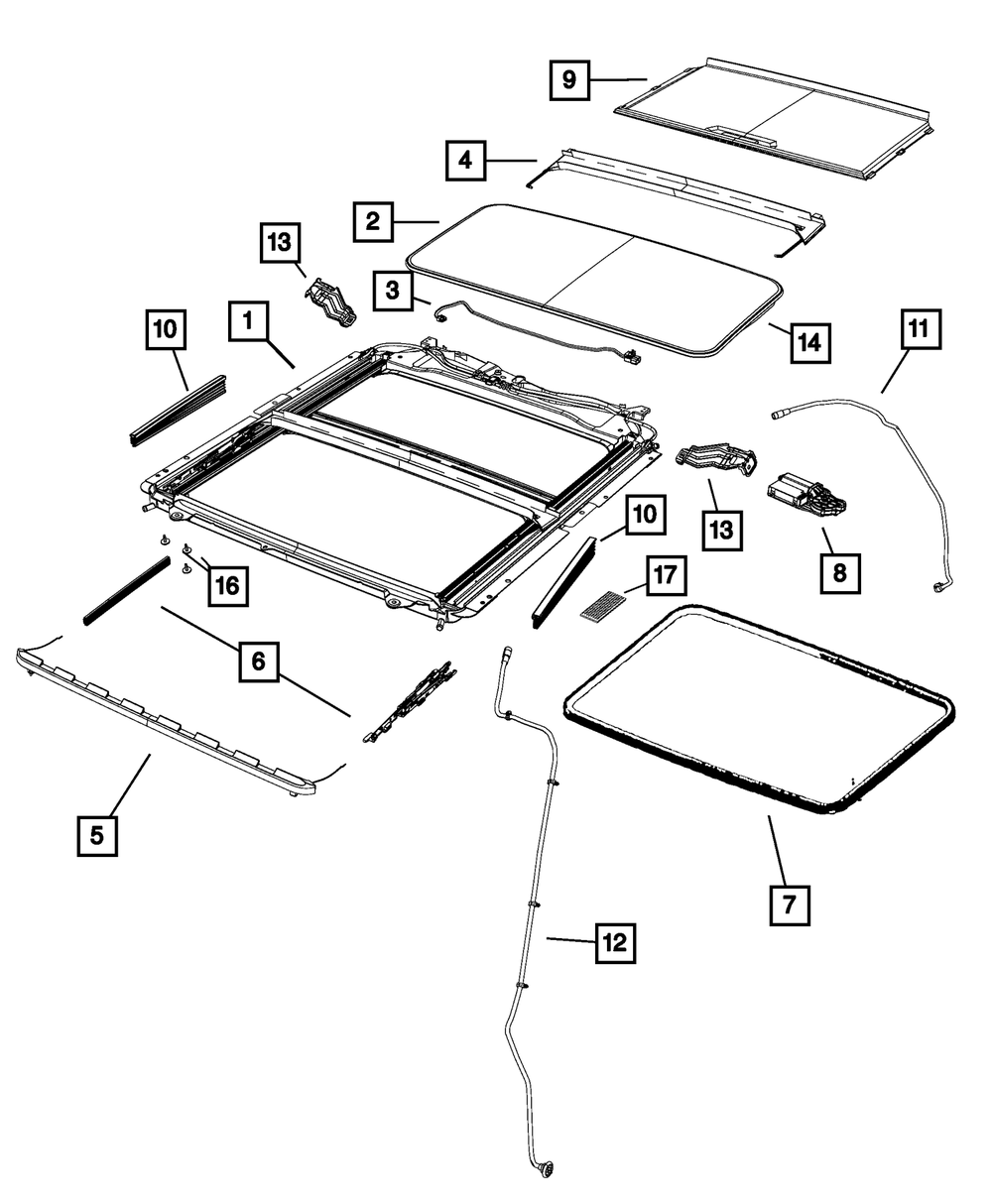 9
4
2
13
3
10
1
14
11
13
8
10
17
16
6
5
7
12