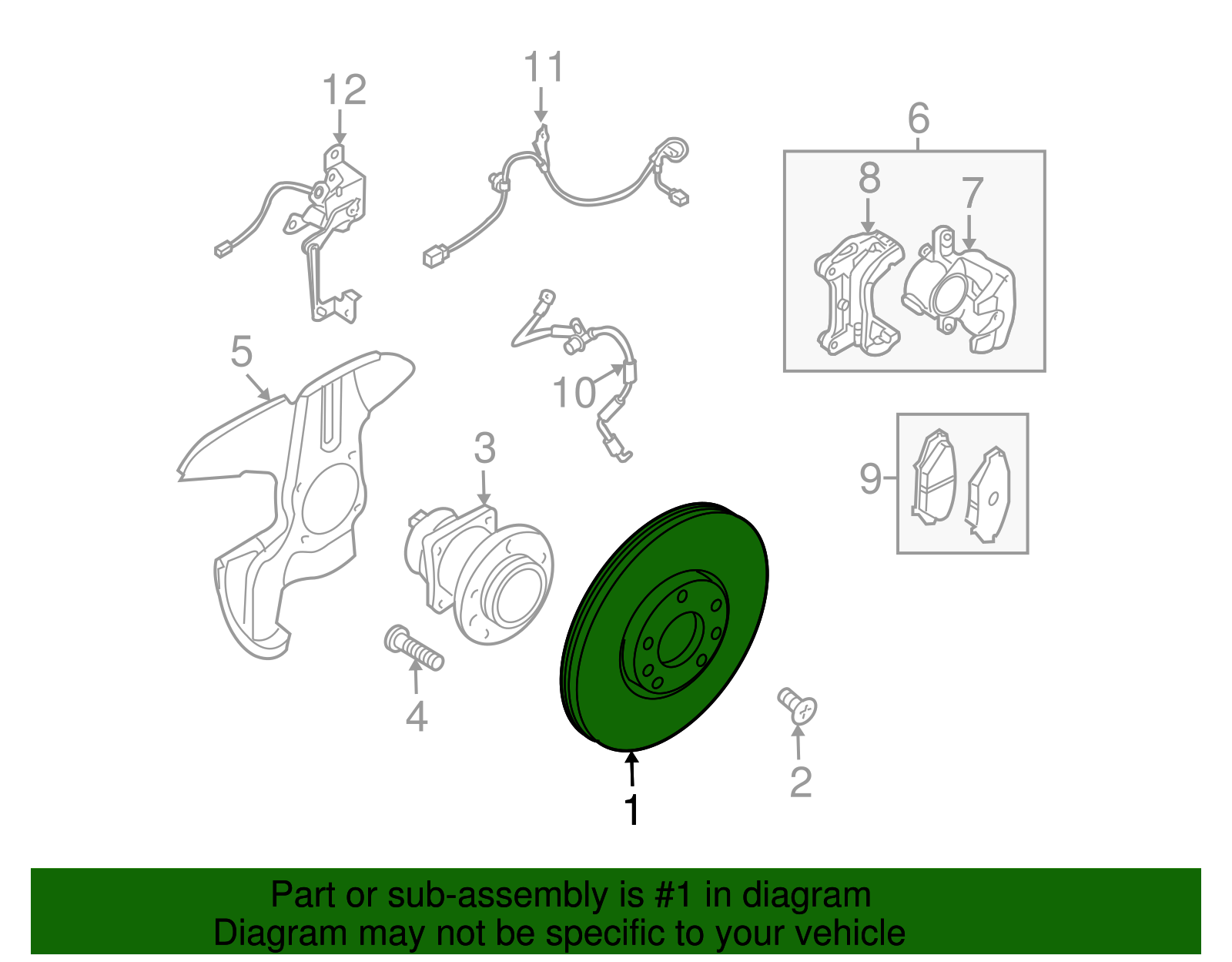 12

11

6

8

7

5

10

3

9

4

2

1

Part or sub-assembly is #1 in diagram
Diagram may not be specific to your vehicle