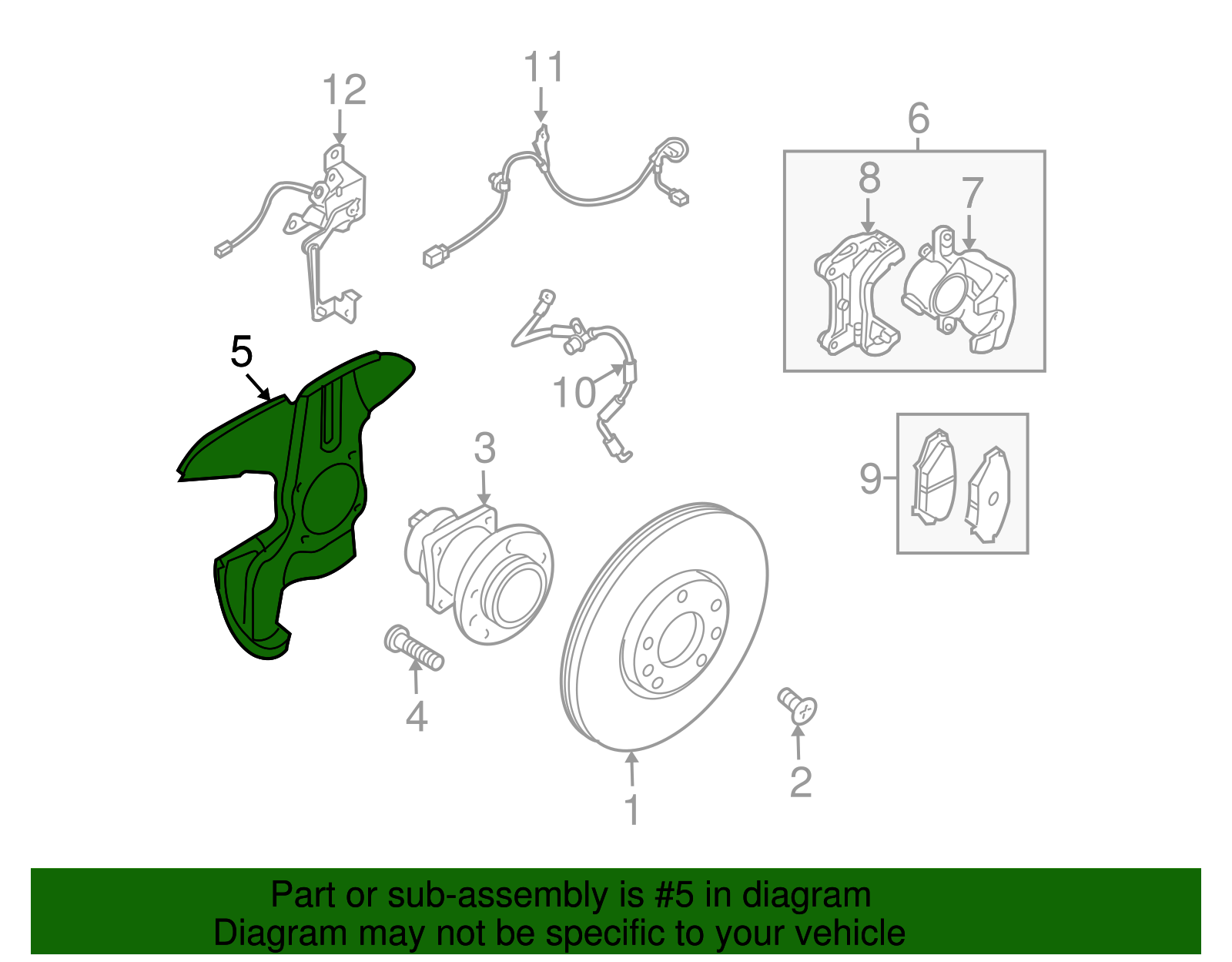 12
11
6
8
7
5
10
3
9
4
1
2

Part or sub-assembly is #5 in diagram
Diagram may not be specific to your vehicle