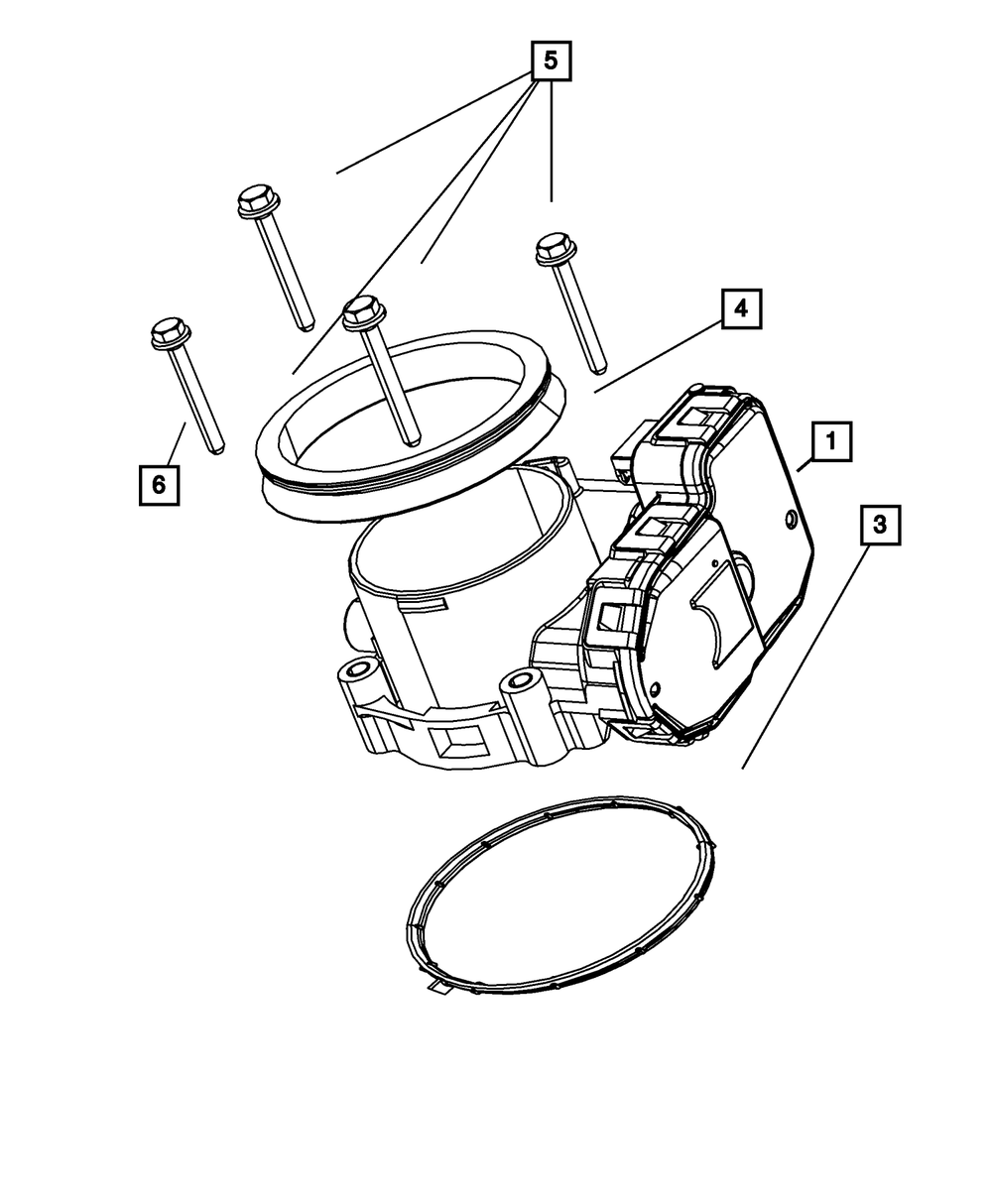 5

4

1

3

6