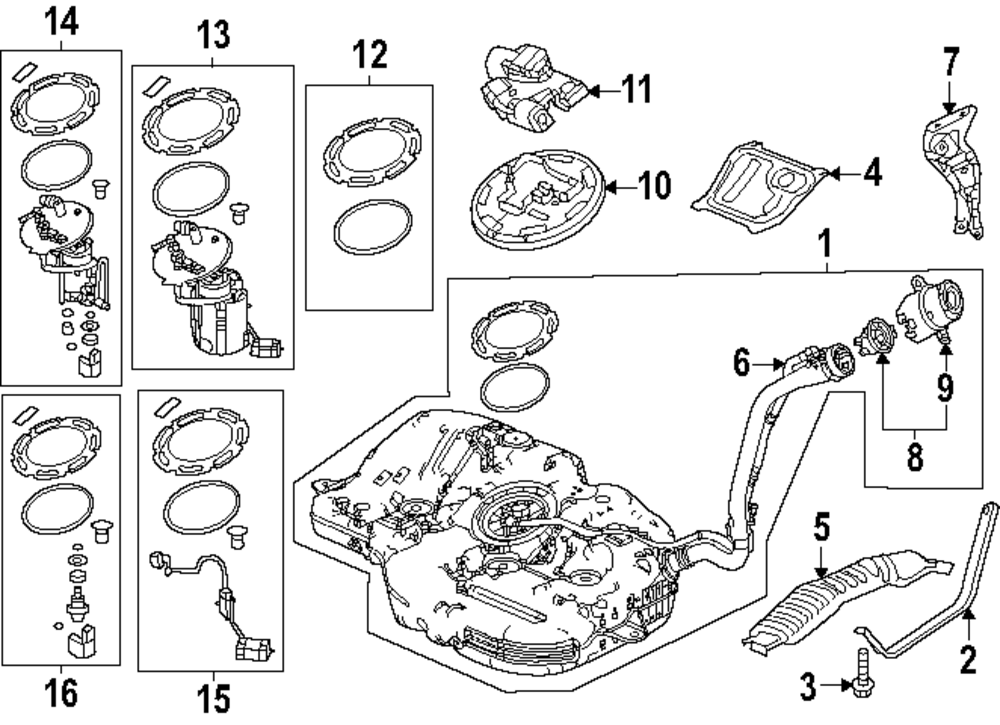 14
13
12
11
7
10
4
1
6
9
8
5
2
3
16
15