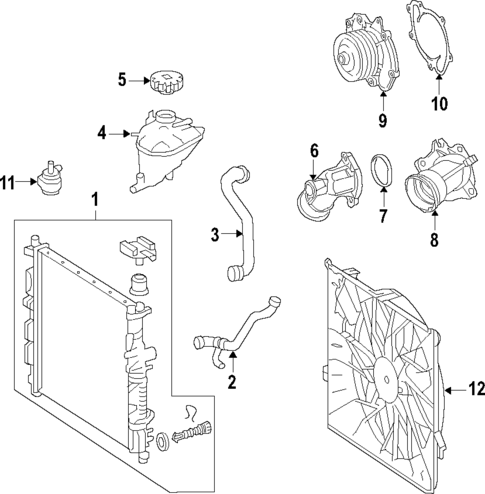 5
4
11
1
3
2
9
10
6
7
8
12