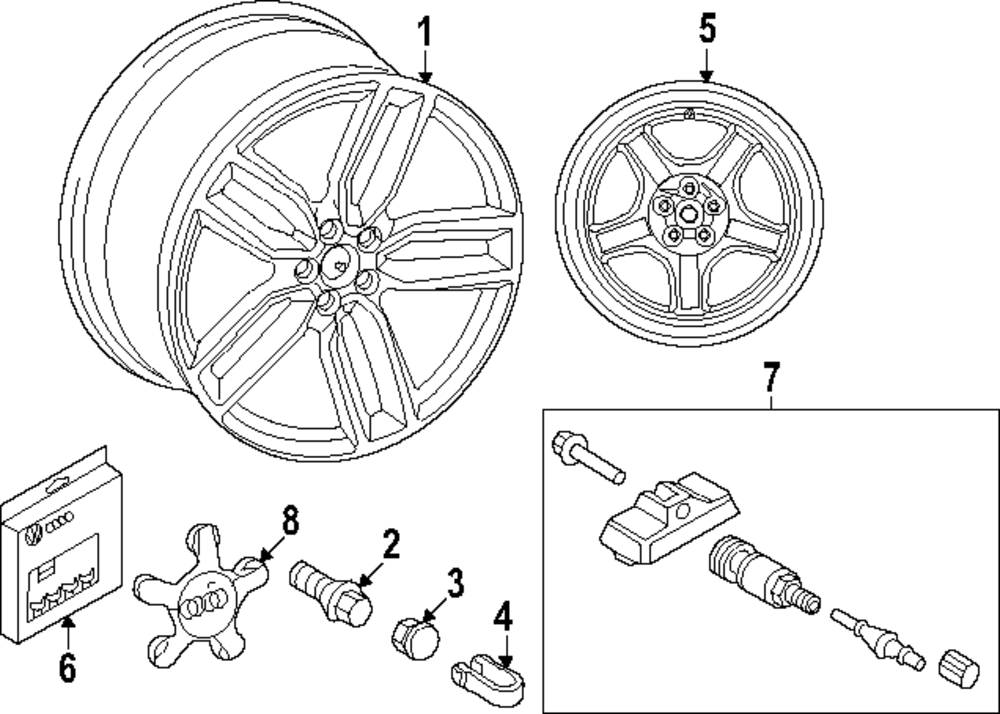 1
5
7
8
2
3
4
6