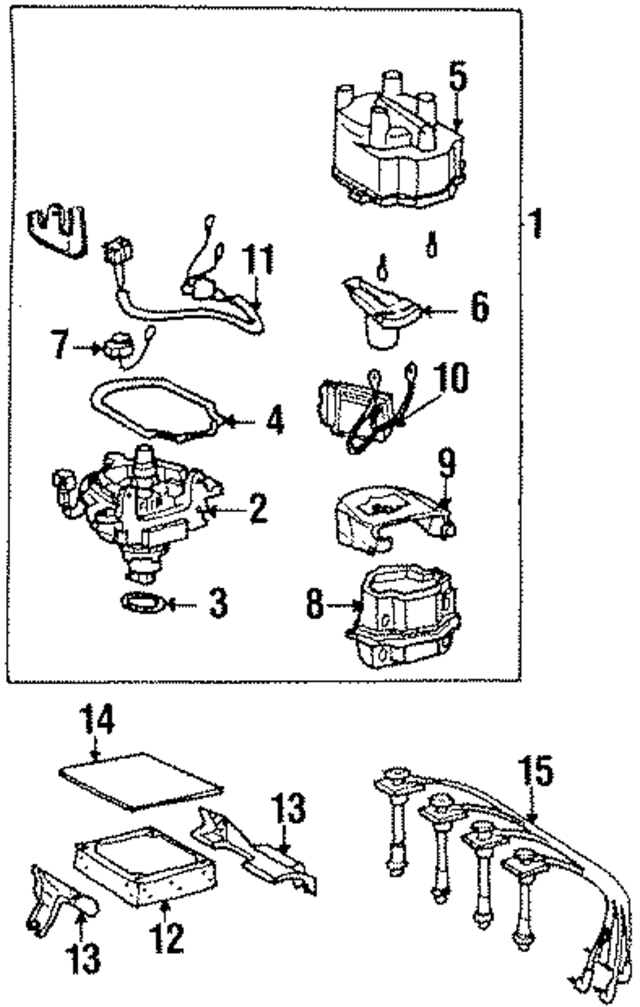 5
1
11
6
7
10
4
9
2
3
8
14
15
13
12
13