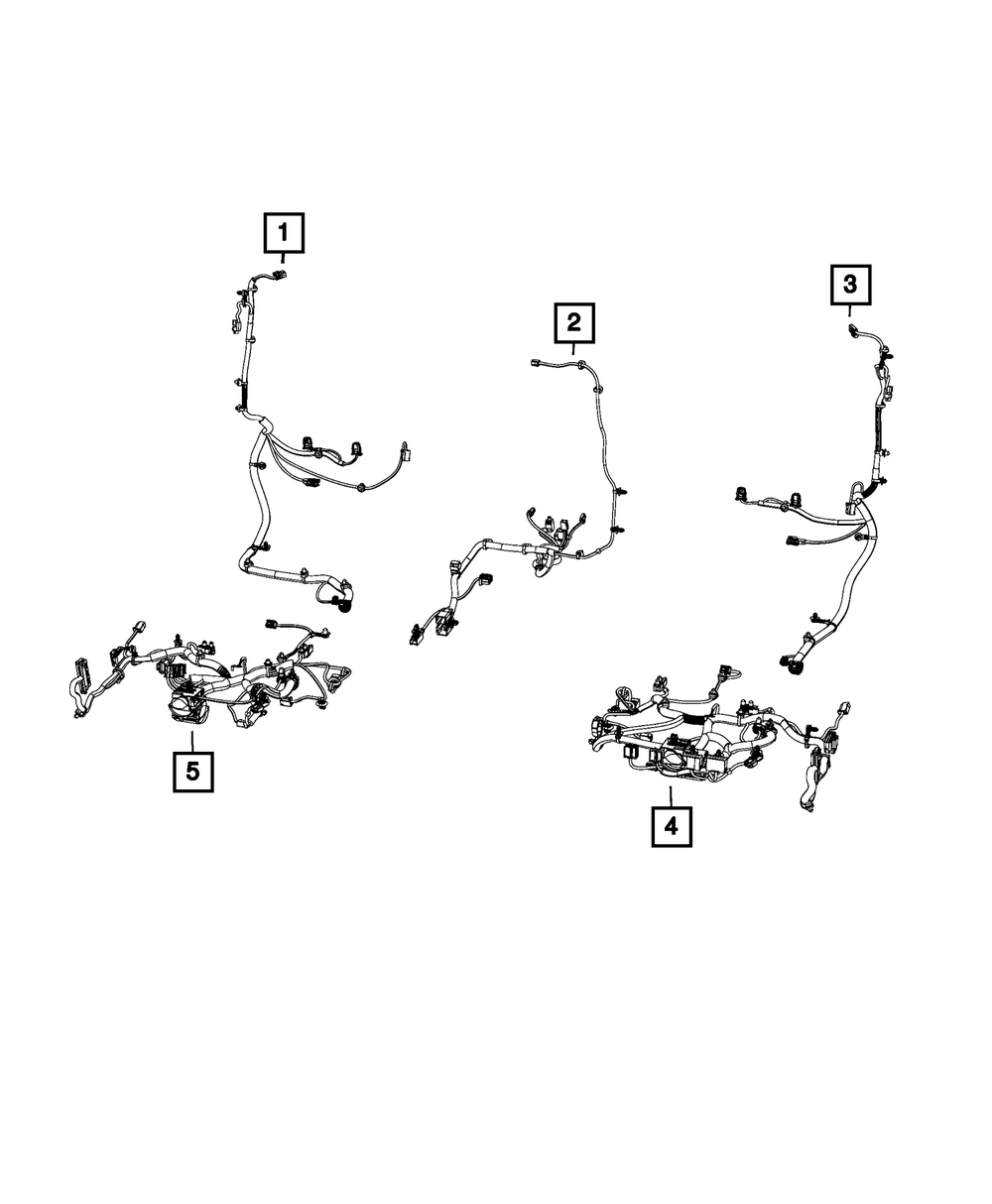 1

2

3

5

4