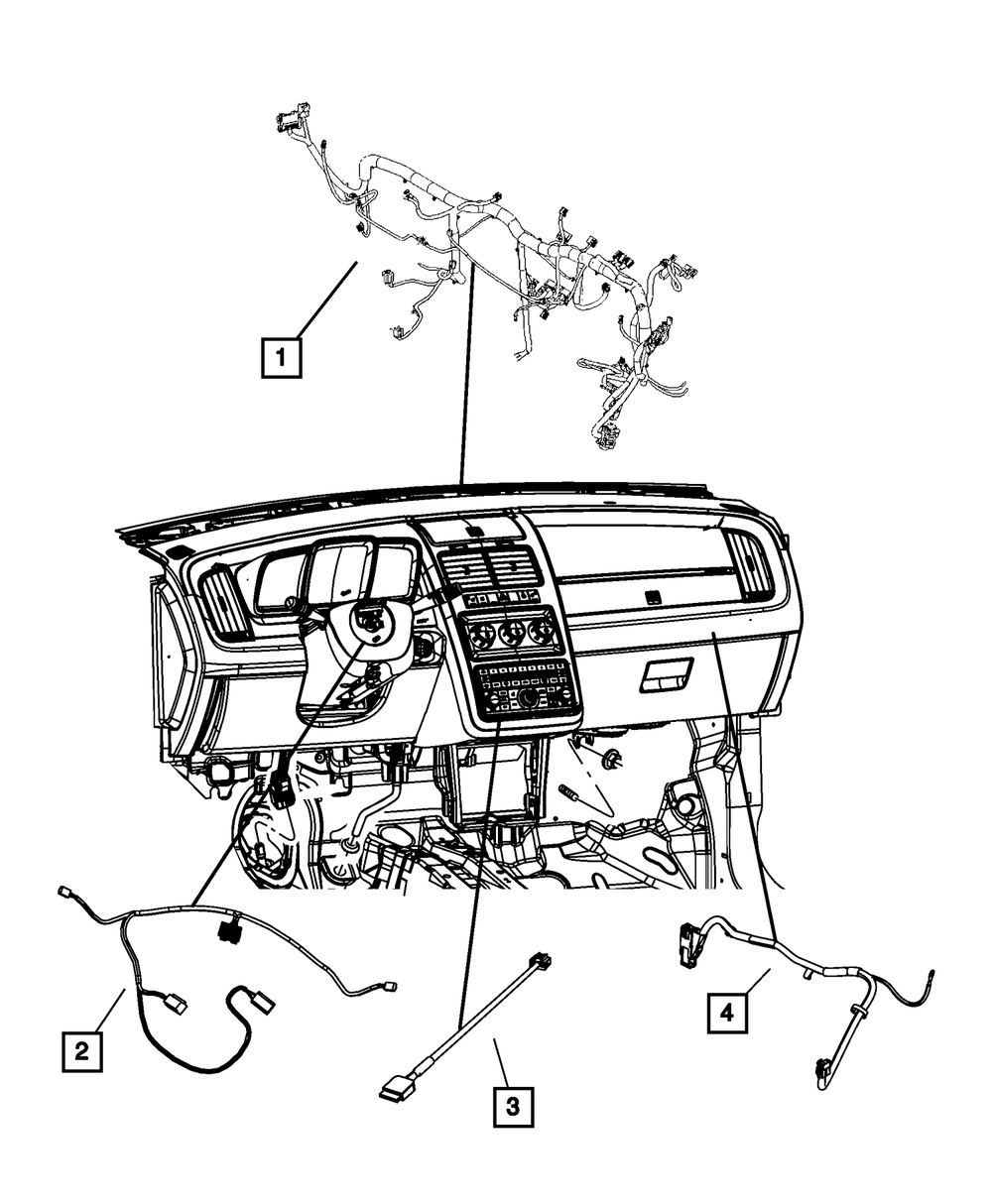 1

2

3

4