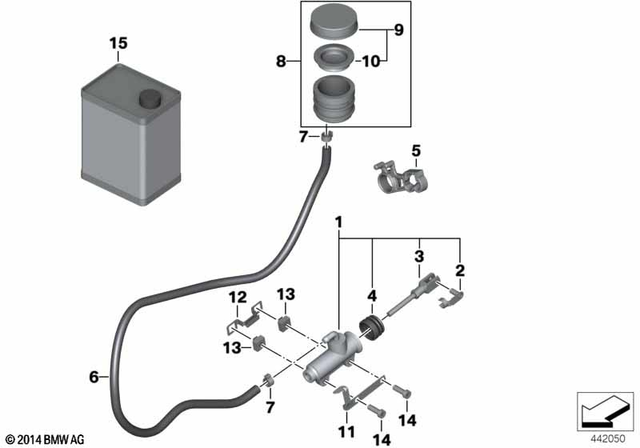 15

8

9

10

7

5

1

3

2

4

12

13

13

6

7

11

14

14

© 2014 BMW AG

442050