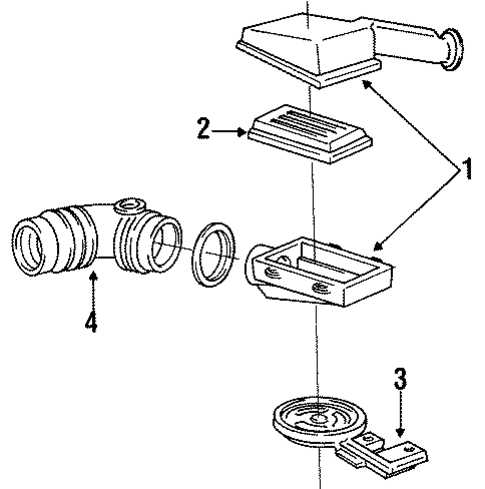 2
1
4
3