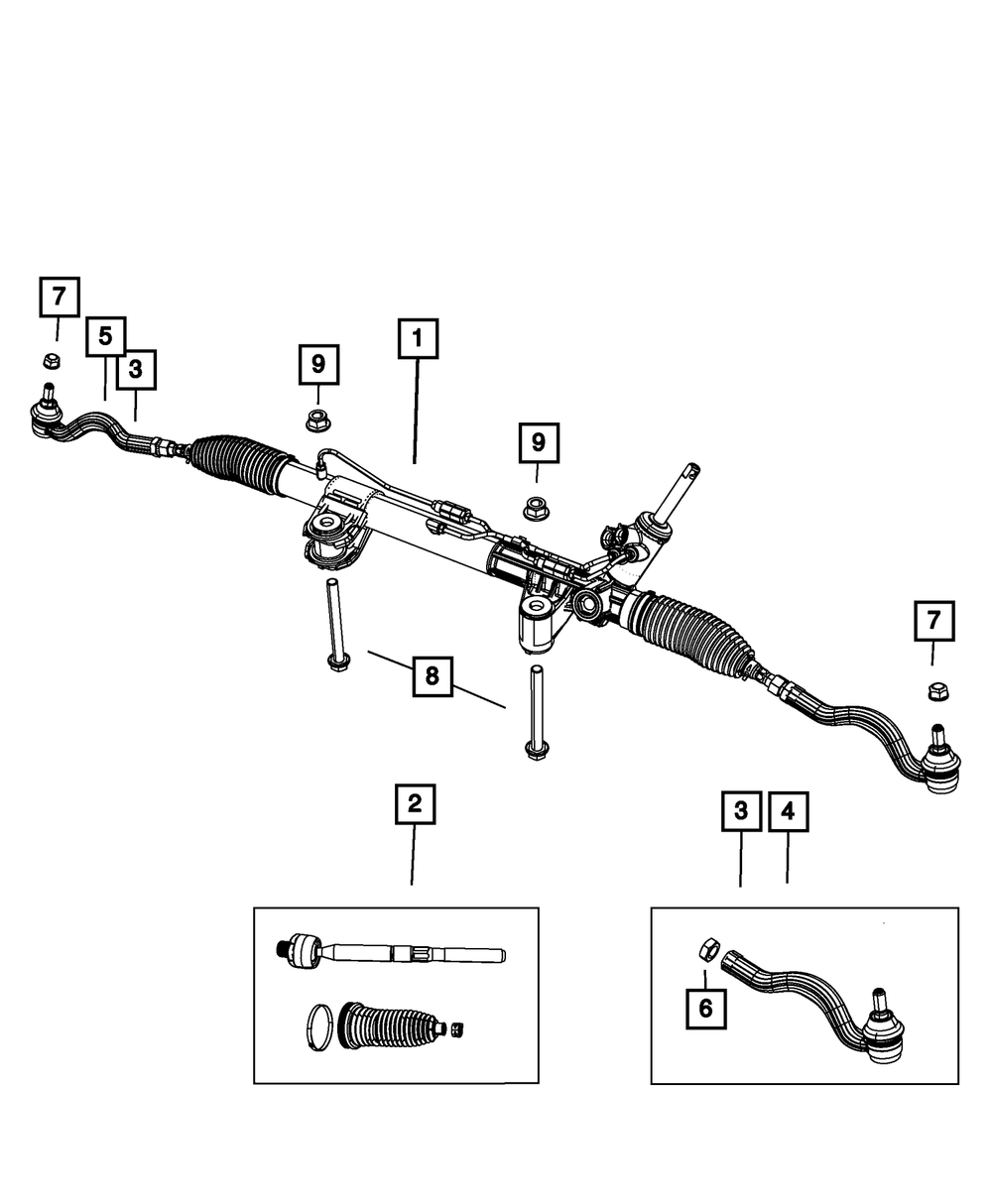 7
5
3
9
1
9
7
8
2
3
4
6