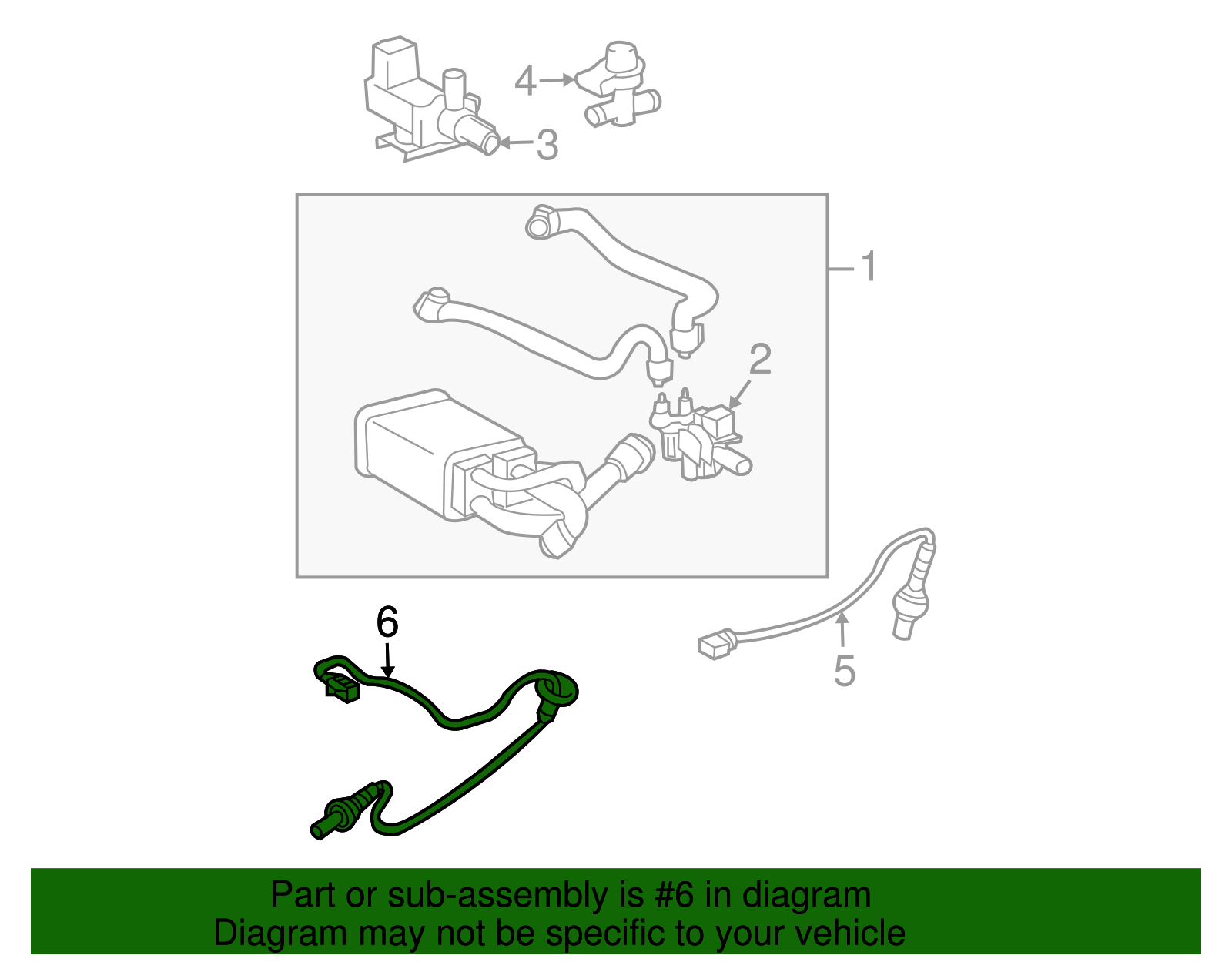 4
3
1
2
6
5

Part or sub-assembly is #6 in diagram
Diagram may not be specific to your vehicle