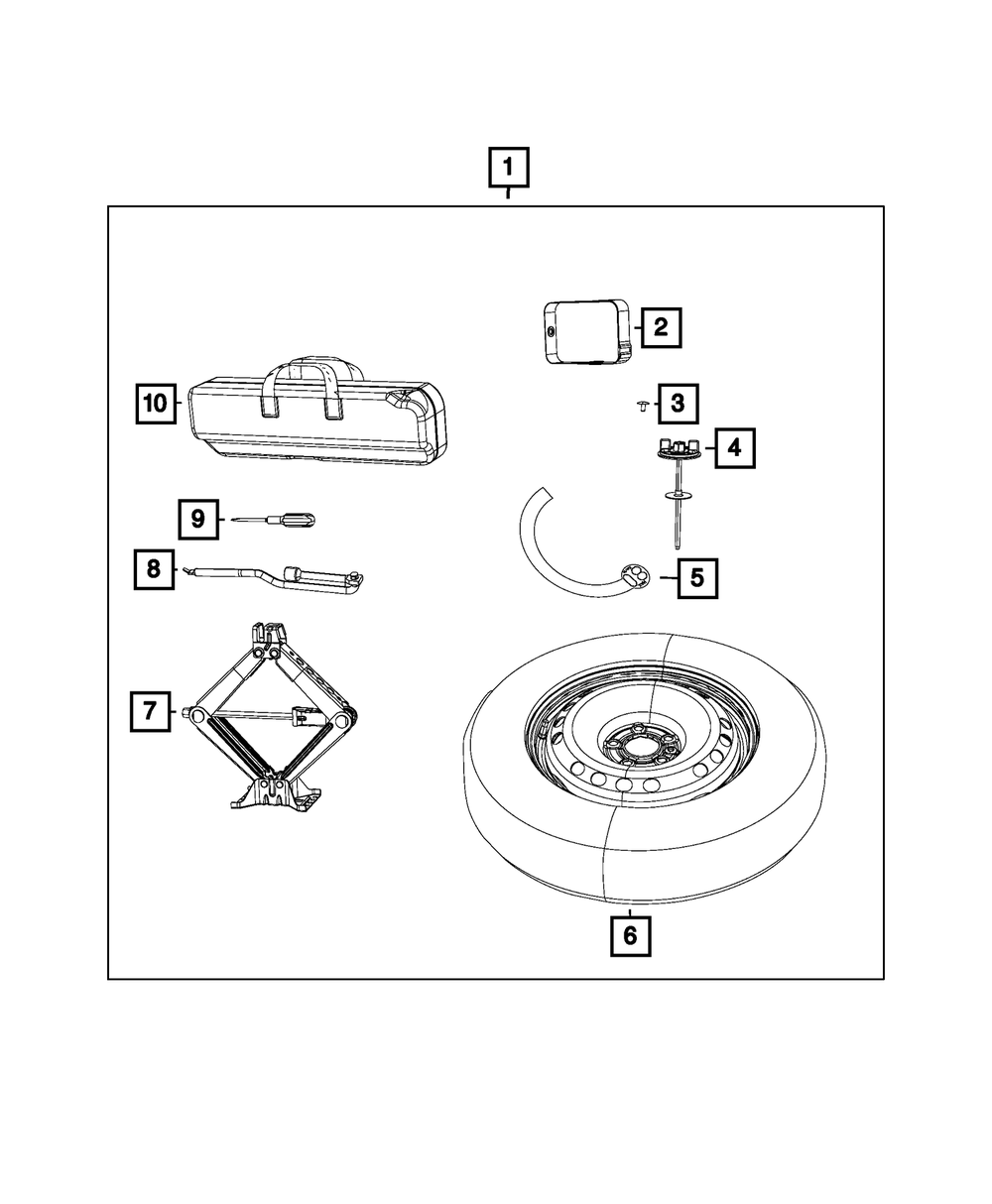 1
2
10
3
4
9
8
5
7
6