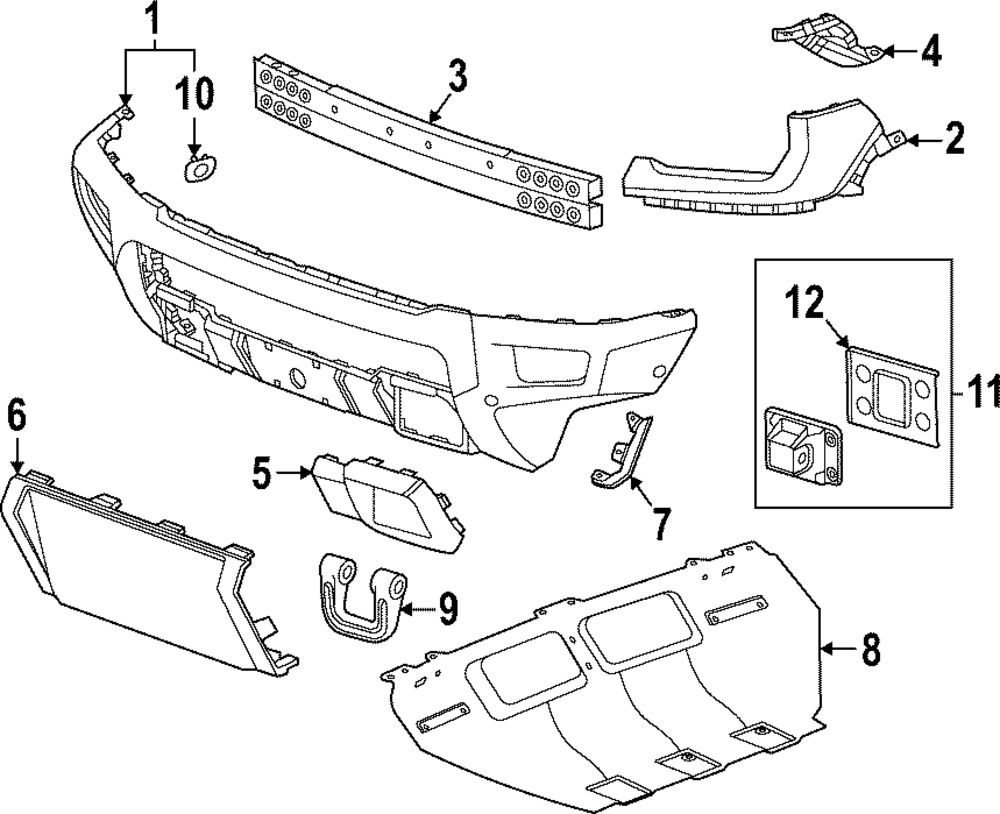 1
10
3
4
2
12
11
6
5
7
9
8