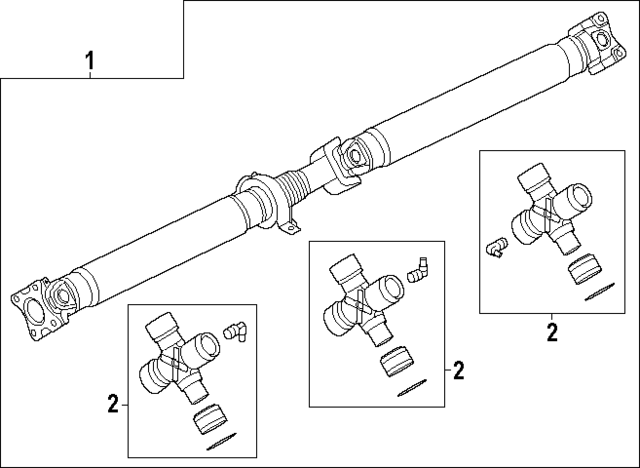 1

2

2

2