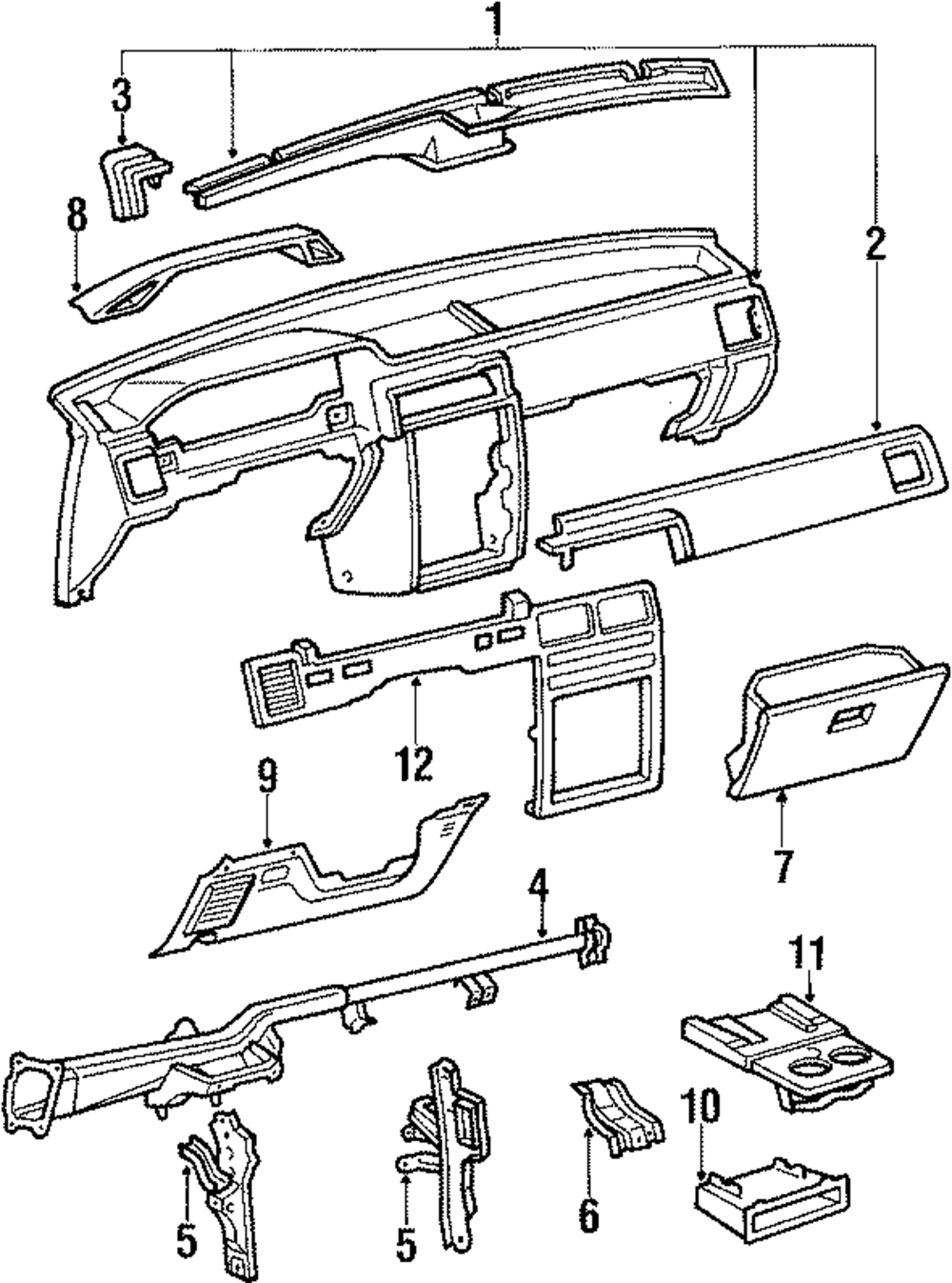 1
3
8
2
12
9
7
4
11
10
5
5
6