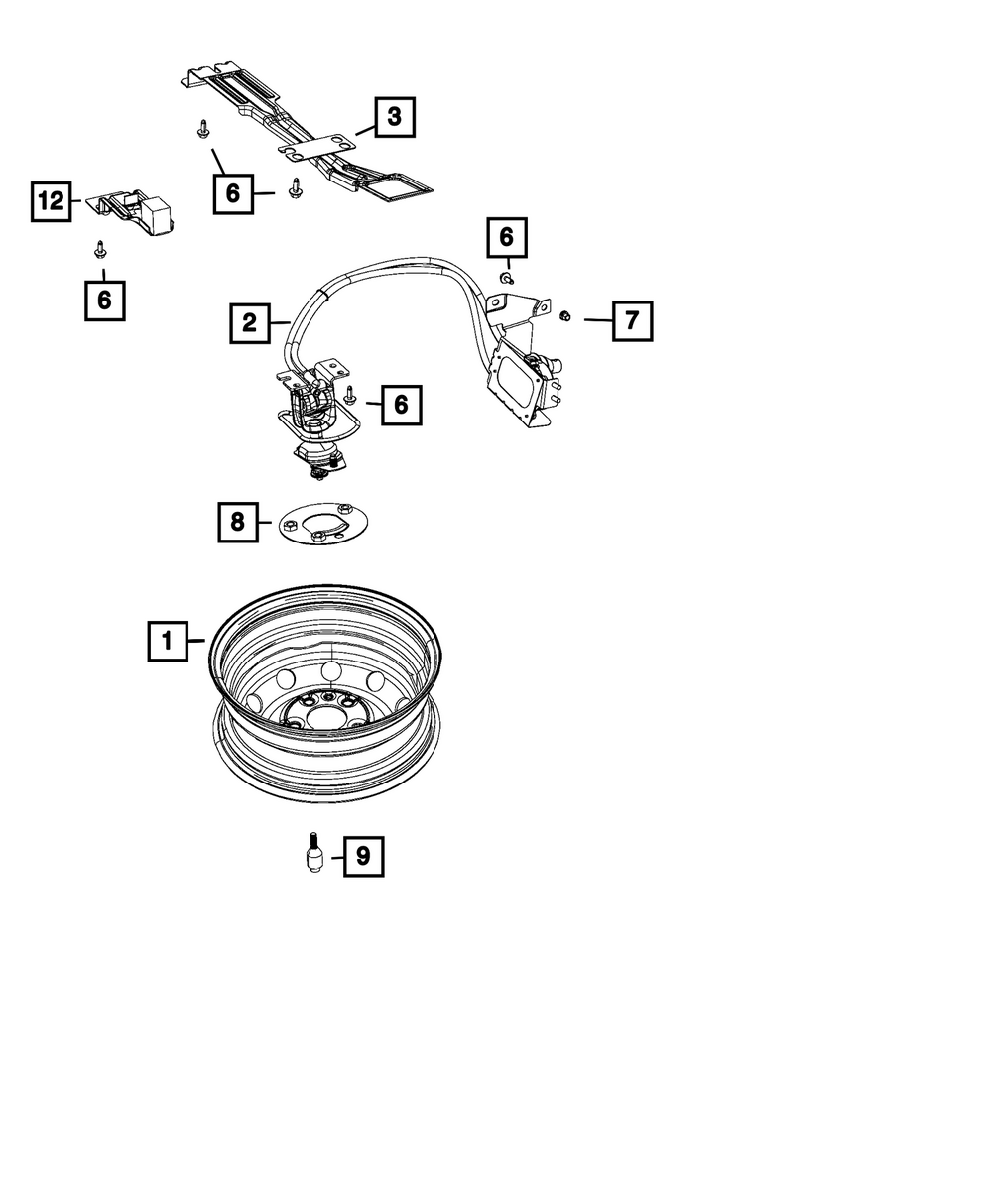 3
12
6
6
6
2
7
6
8
1
9