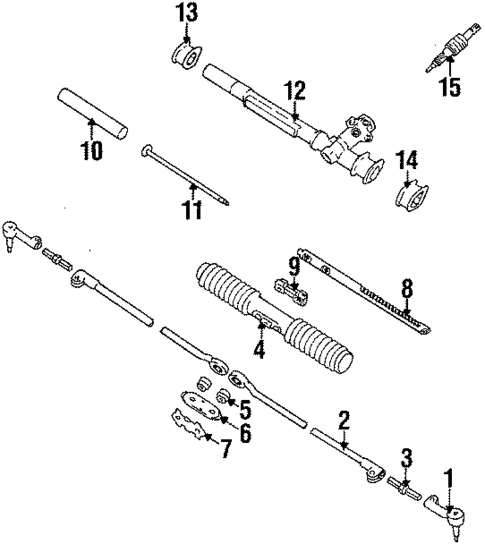 13
15
12
10
14
11
9
8
4
5
6
7
2
3
1