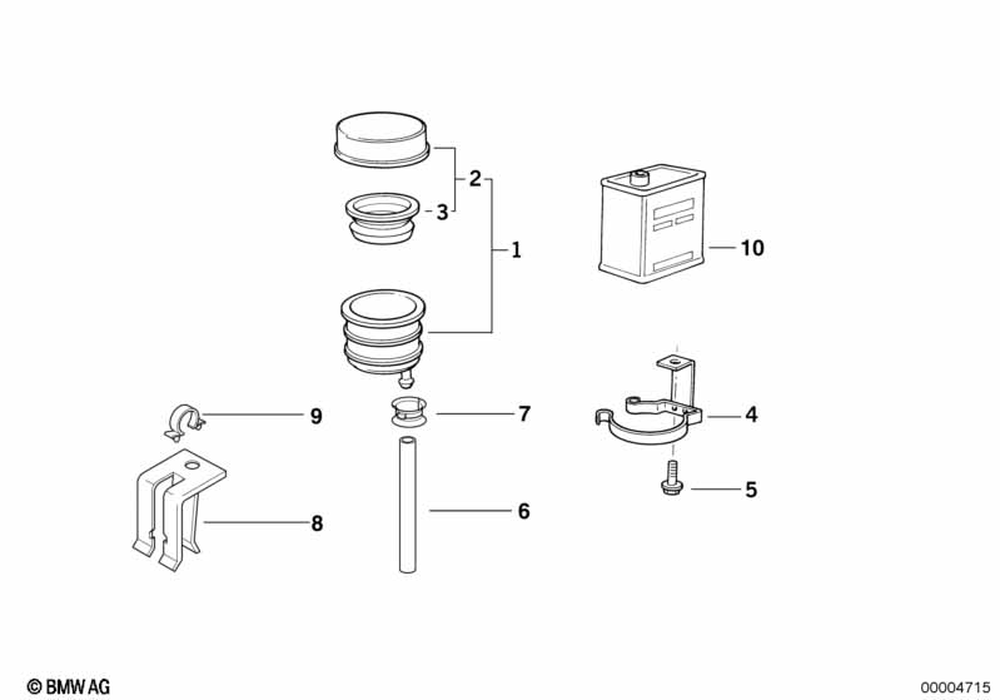 2
3
1
10
9
7
4
5
8
6
© BMW AG
00004715