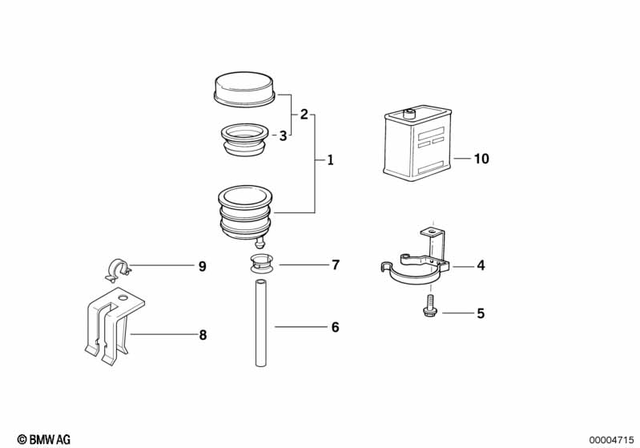 2
3
1
10
9
7
4
5
8
6
© BMW AG
00004715