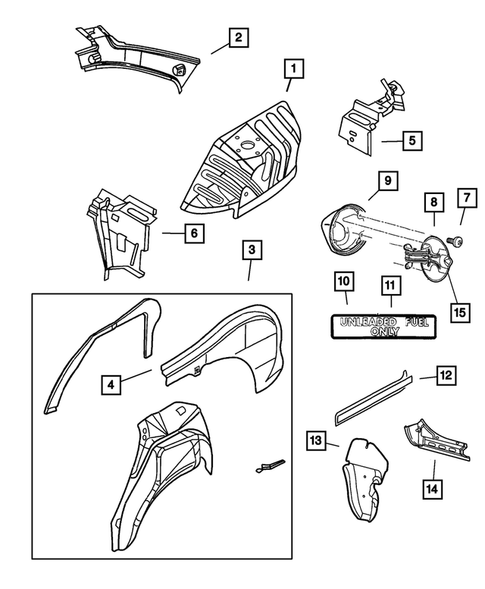 2
1
5
9
8
7
6
3
10
11
15
UNLEADED FUEL ONLY
4
12
13
14