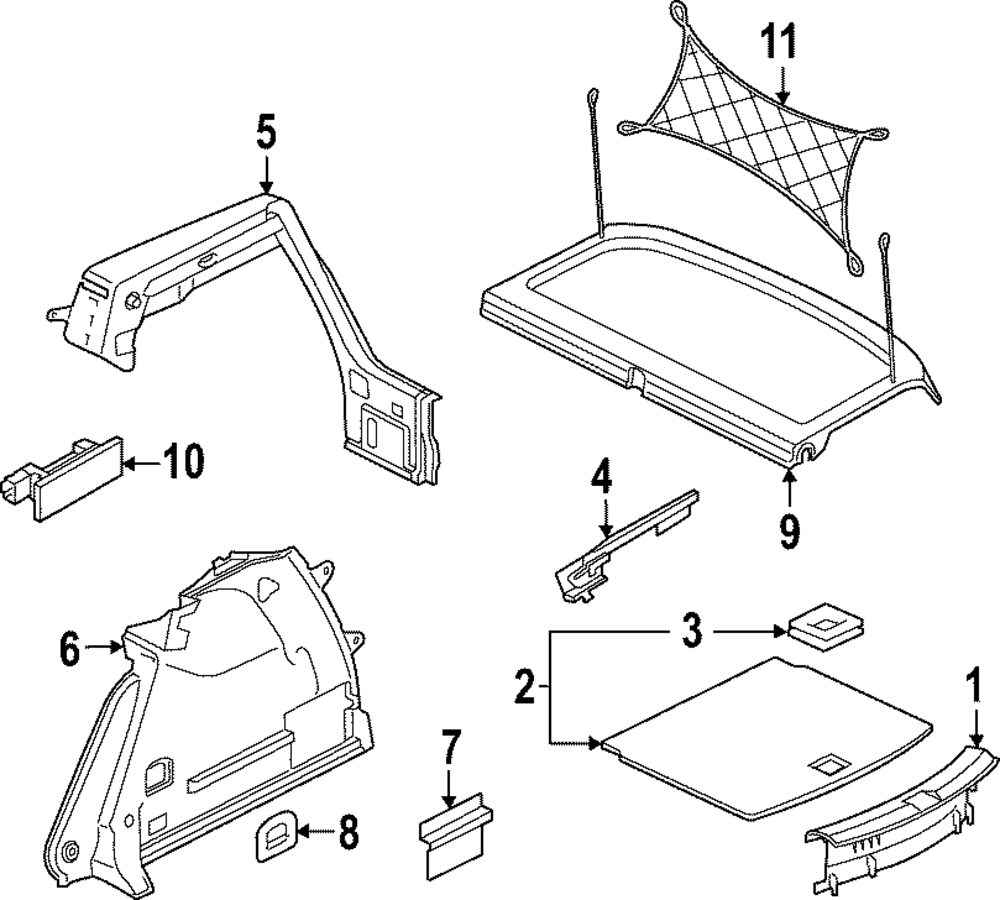 11
5
10
4
9
6
3
2
1
7
8