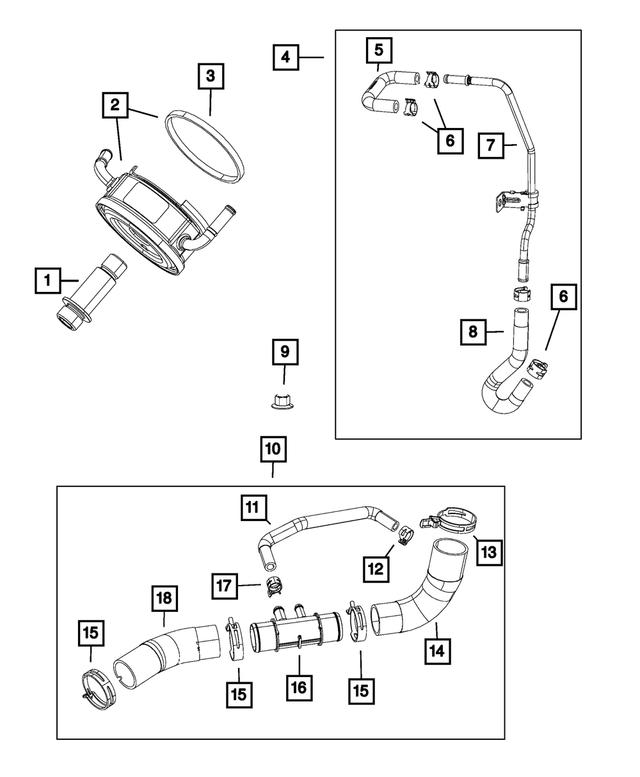 4
5
3
2
6
7
1
6
8
9
10
11
13
12
17
18
14
15
15
16
15