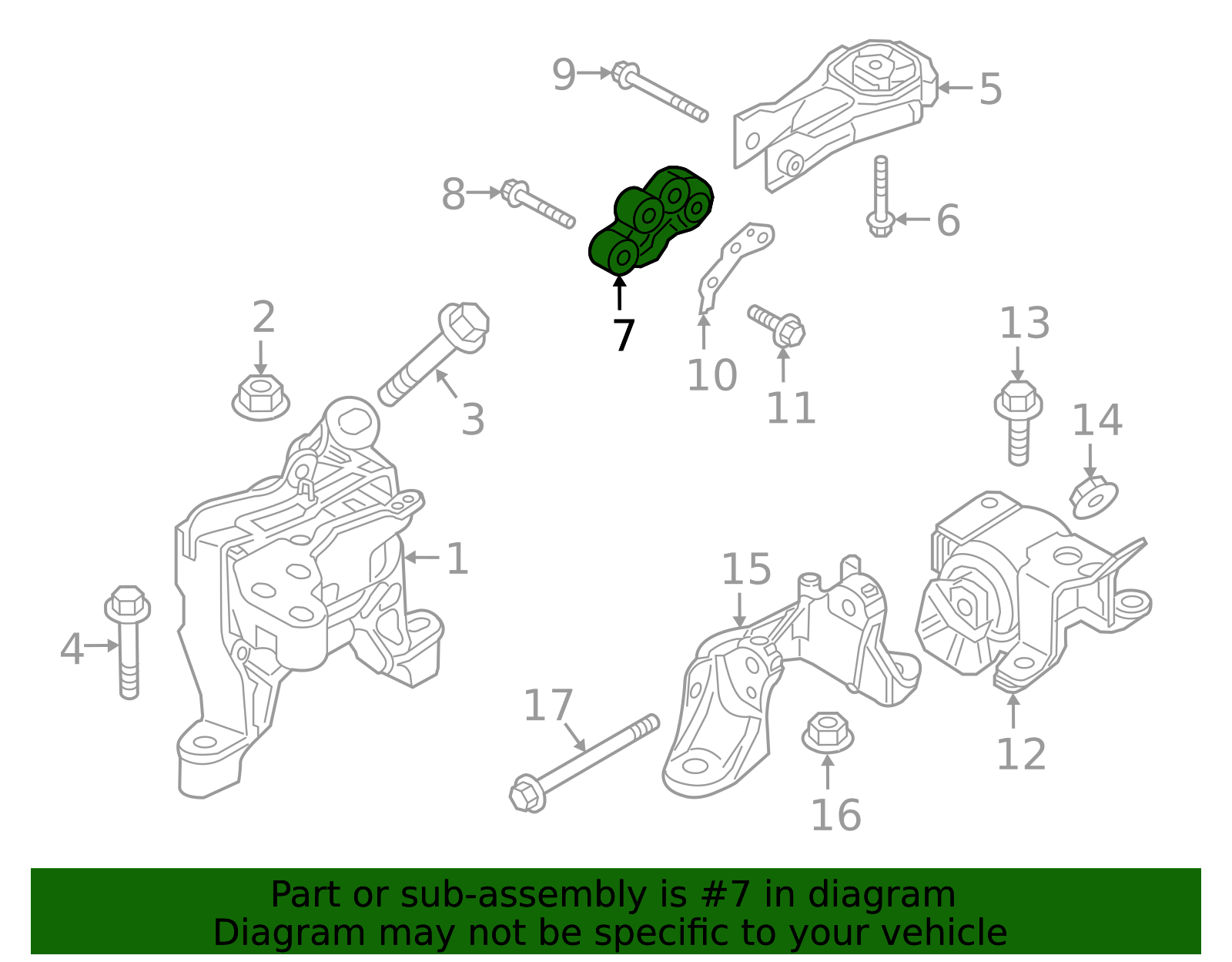 9
5
8
6
7
2
3
10
11
13
14
1
15
4
17
12
16

Part or sub-assembly is #7 in diagram
Diagram may not be specific to your vehicle