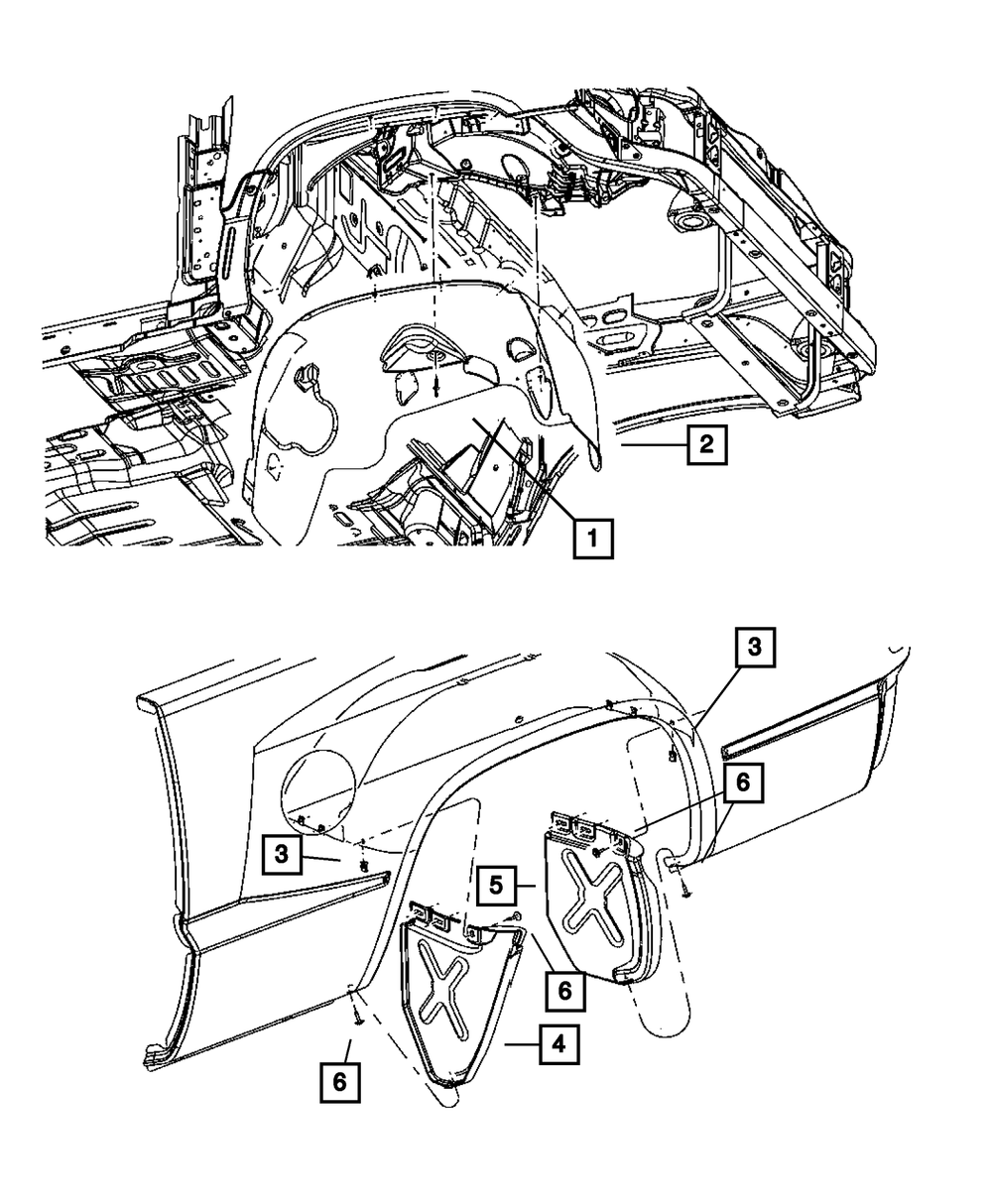 2
1
3
6
3
5
6
4
6