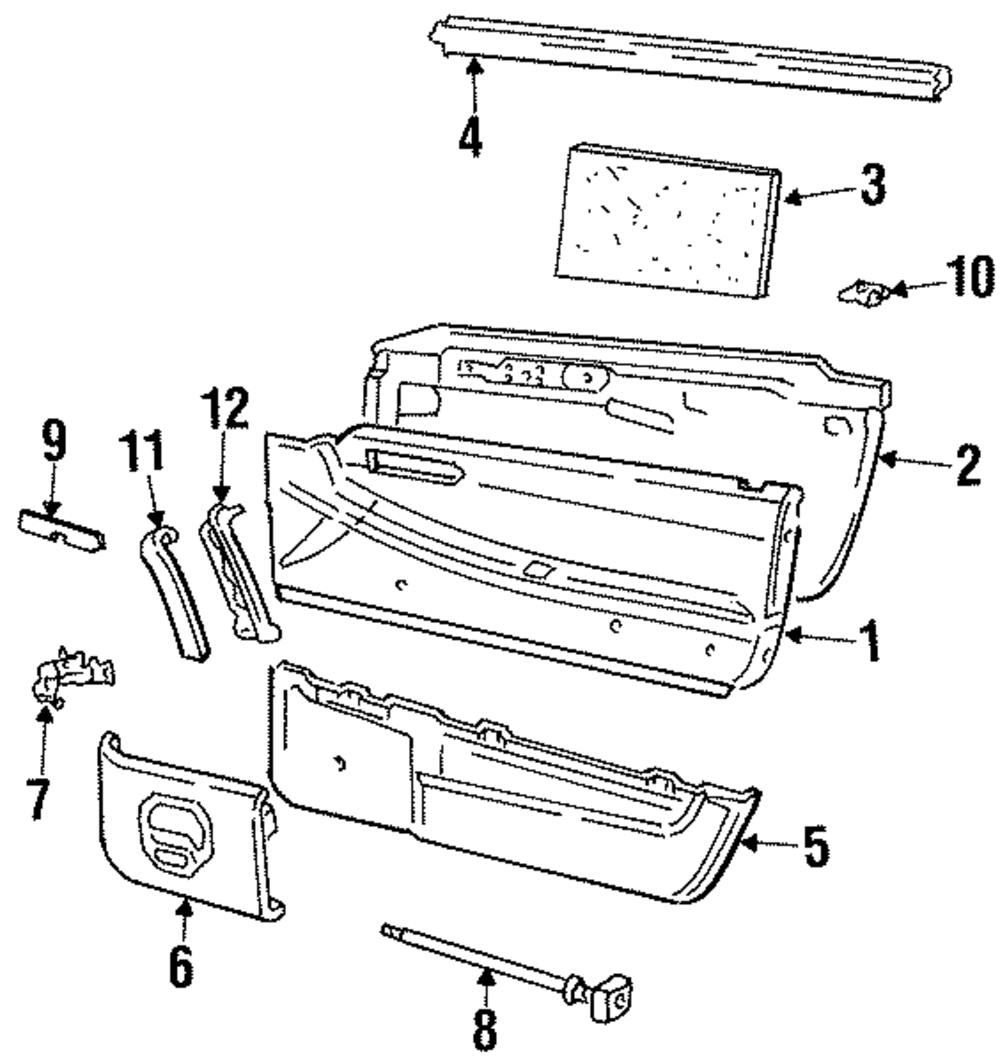 4
3
10
12
9
11
2
1
7
5
6
8