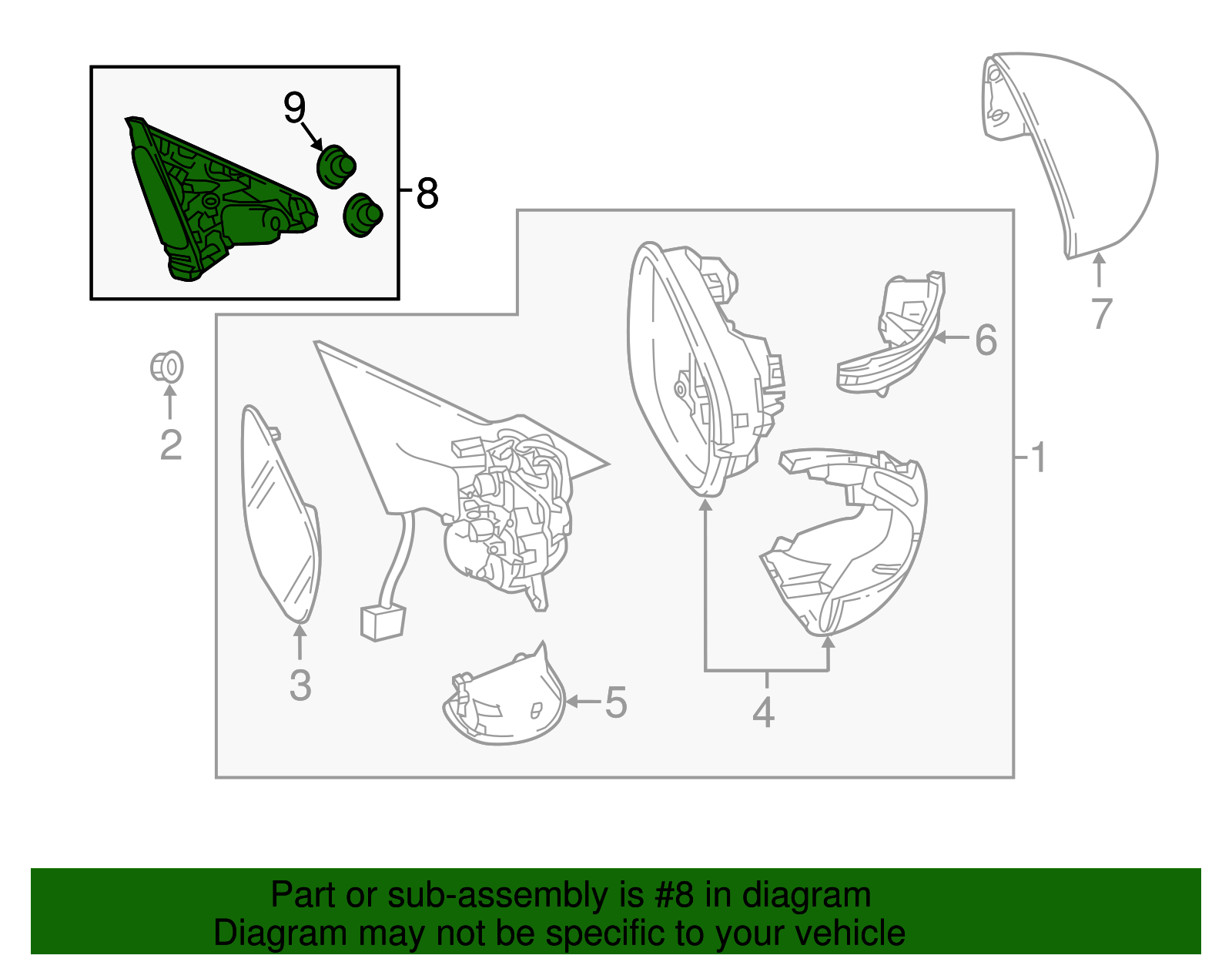 9
8
7
6
2
1
3
5
4

Part or sub-assembly is #8 in diagram
Diagram may not be specific to your vehicle