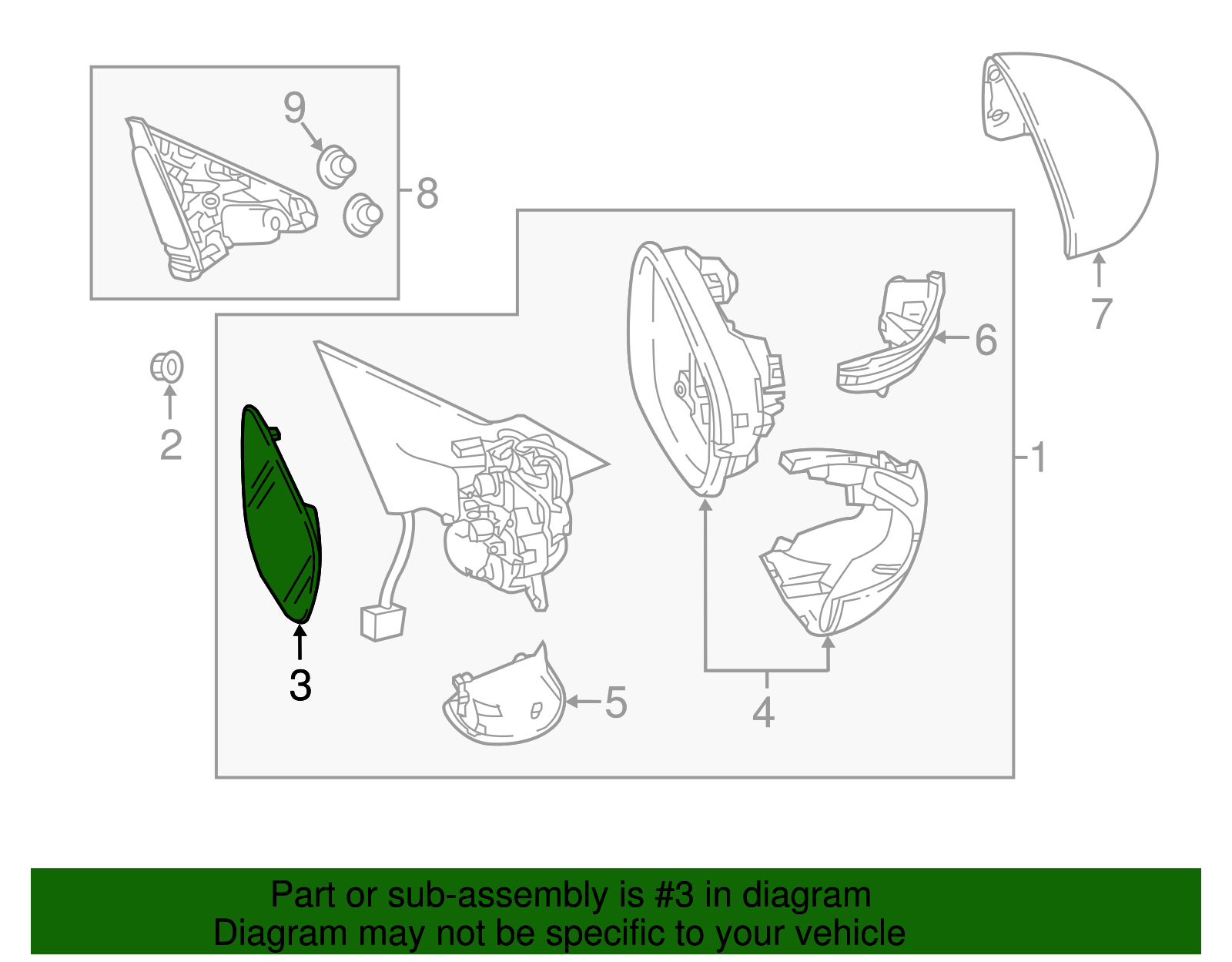 9
8
7
6
2
1
3
5
4

Part or sub-assembly is #3 in diagram
Diagram may not be specific to your vehicle