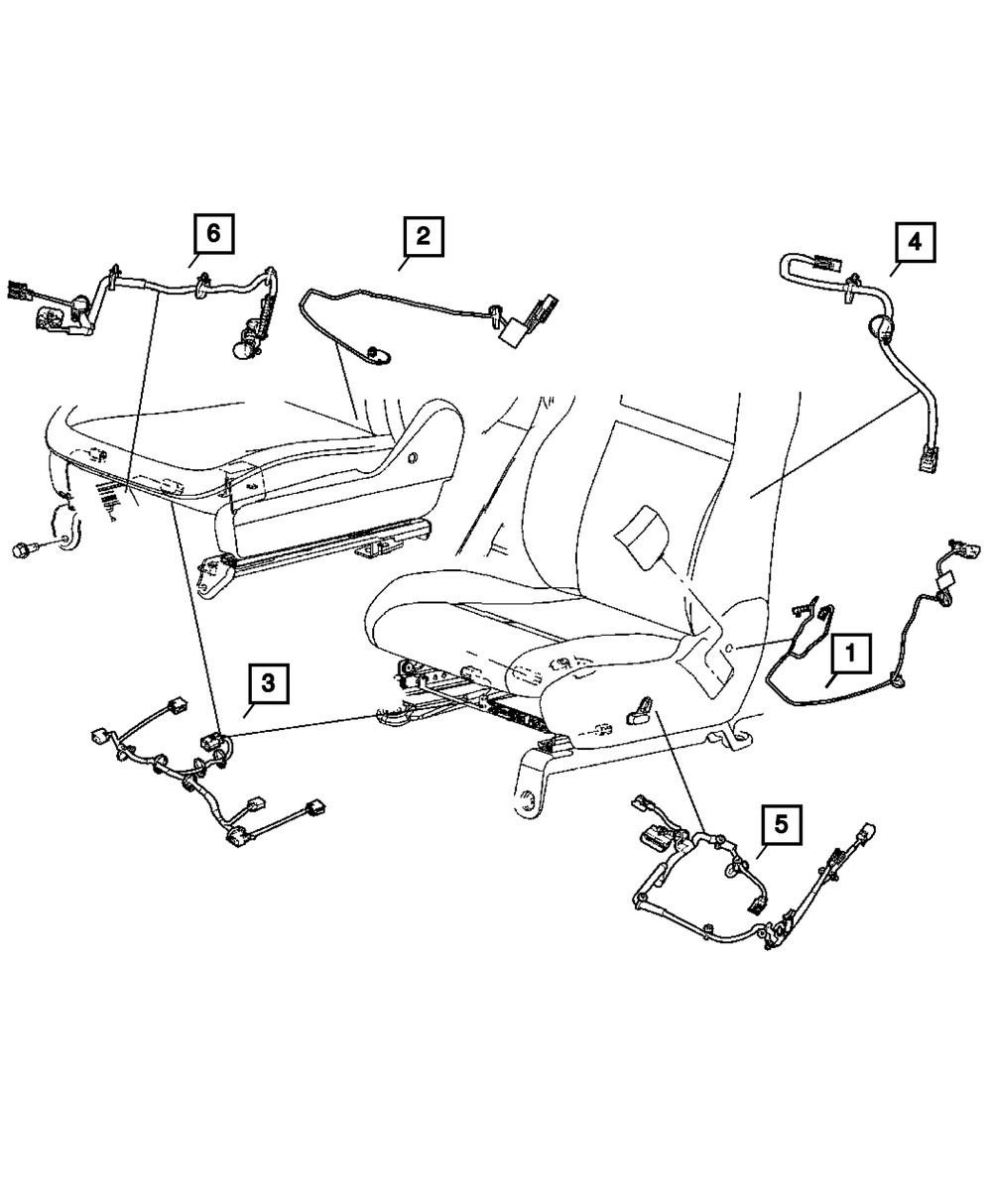 6
2
4
1
3
5