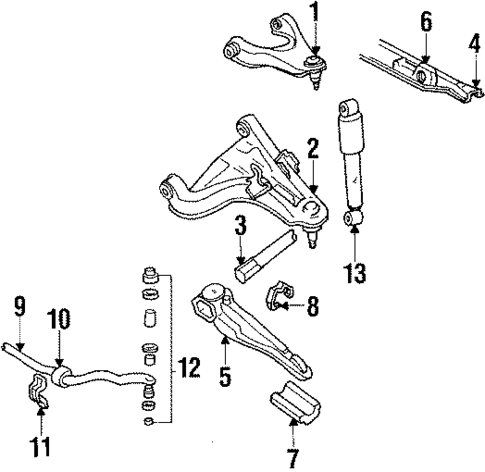 1
6
4
2
3
13
8
9
10
12
5
11
7