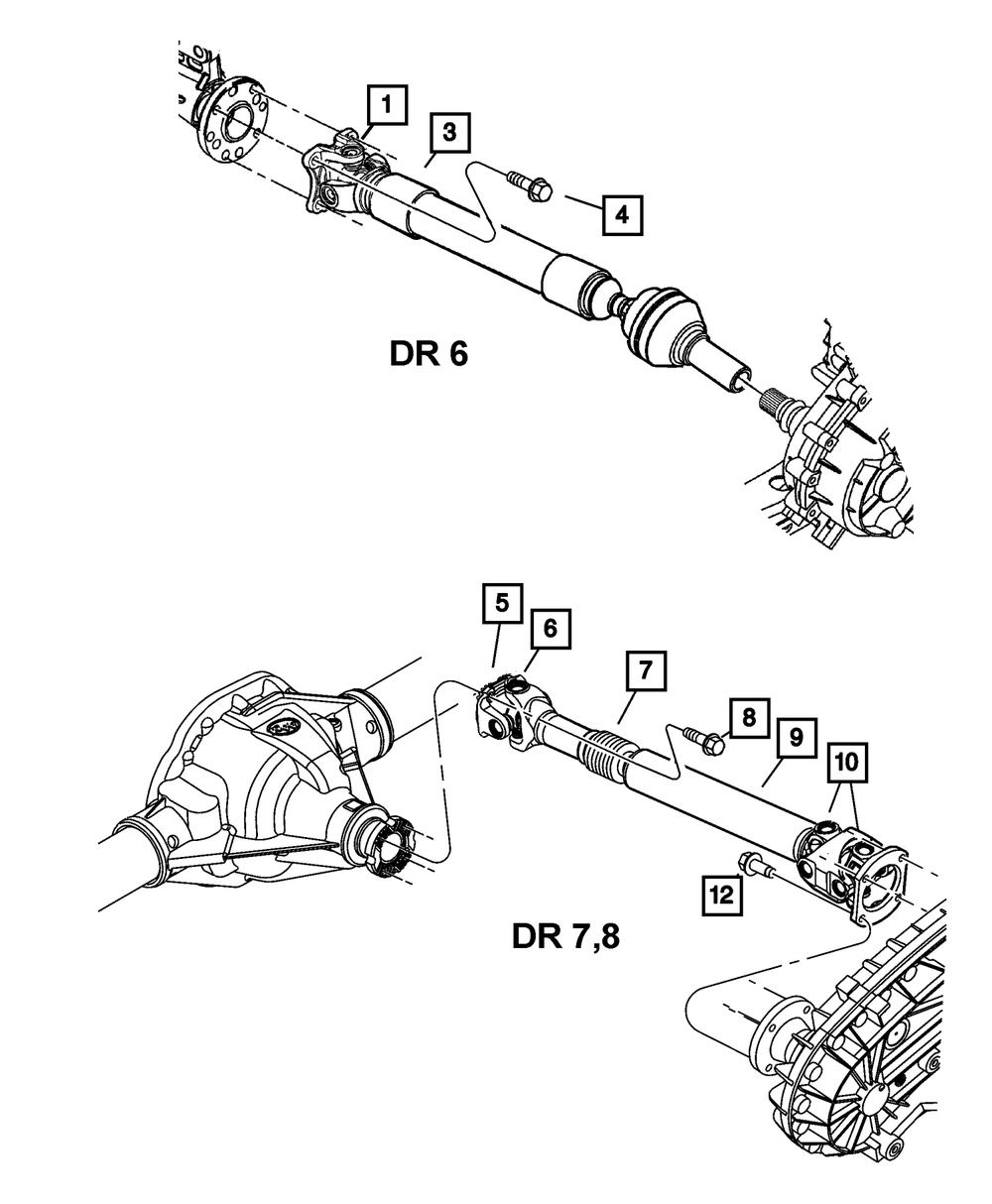 1
3
4
DR 6
5
6
7
8
9
10
12
DR 7,8