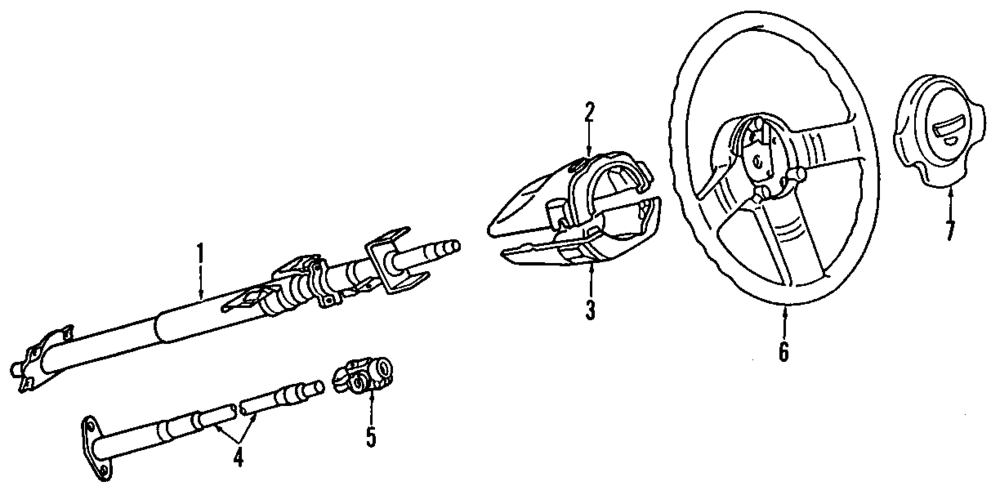 1
2
3
4
5
6
7