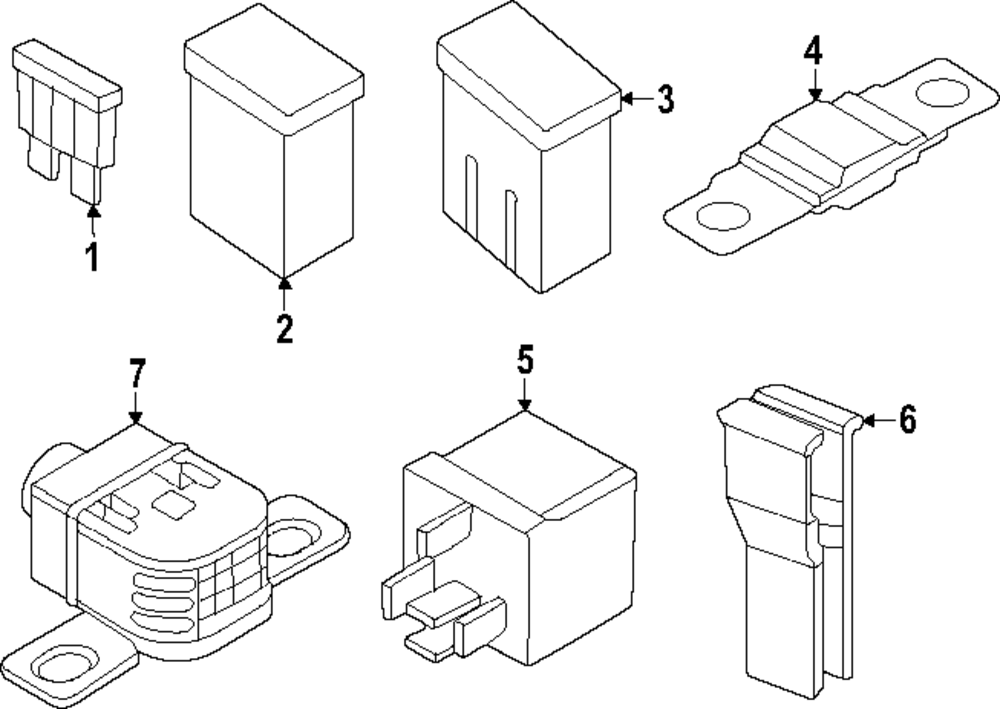 1
2
3
4
7
5
6