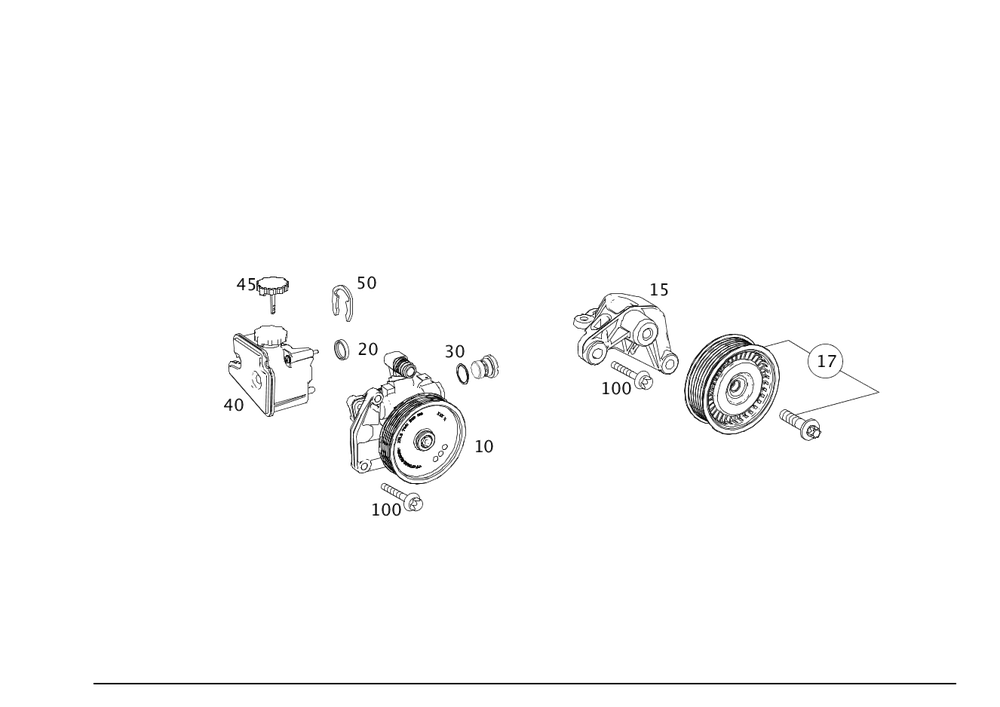 45
50
20
30
40
10
100
15
100
17