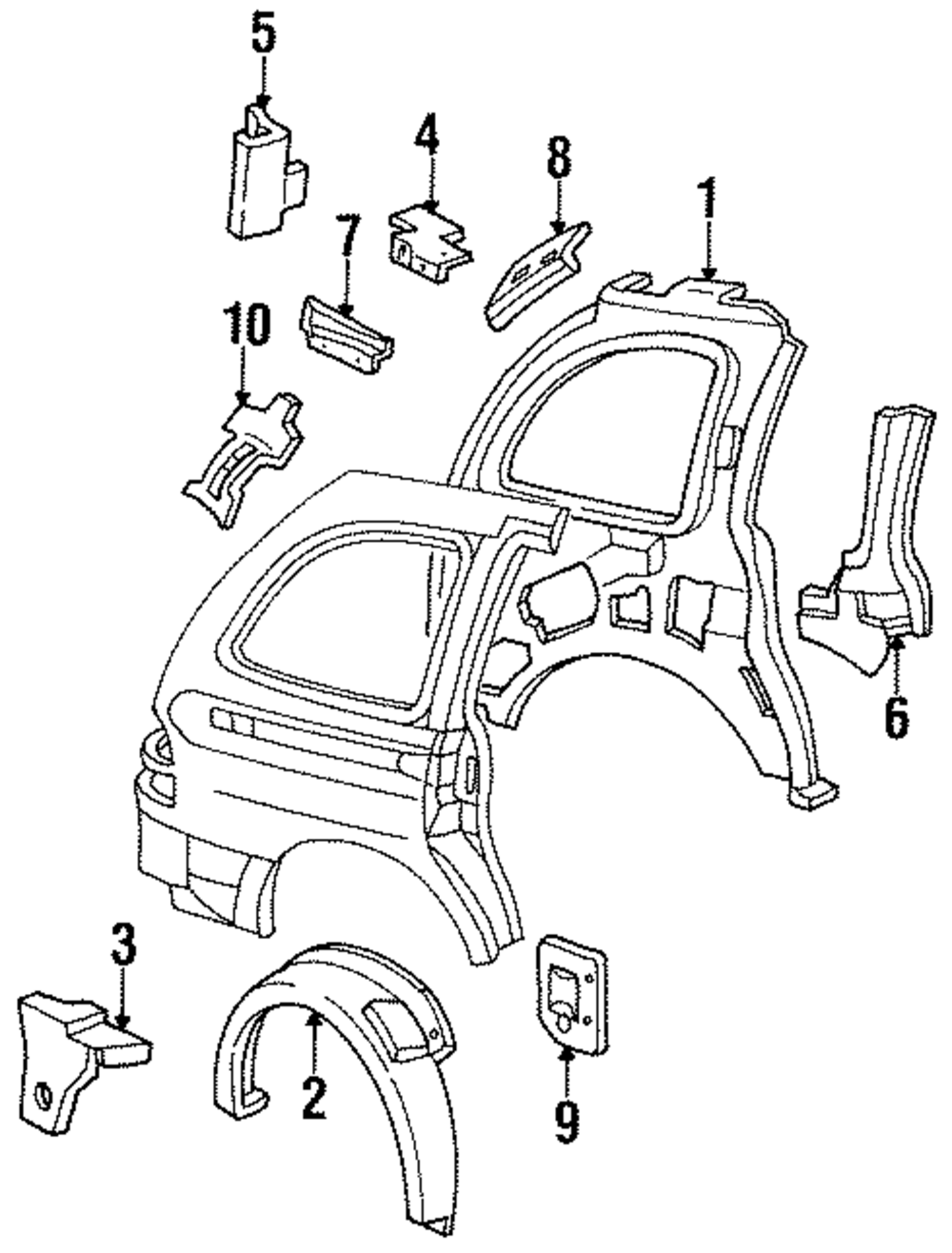 5
4
8
1
7
10
6
3
2
9