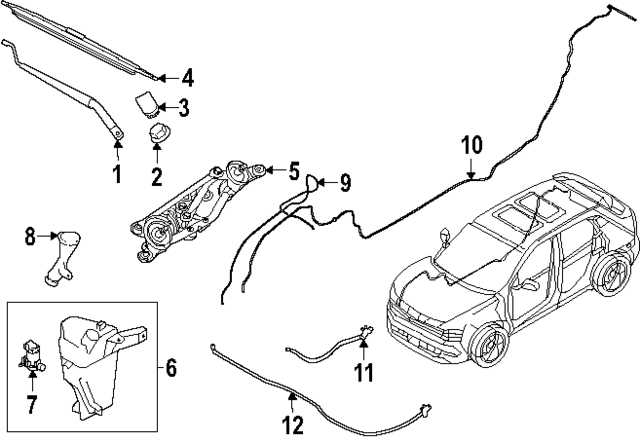 4
3
1
2
5
9
10
8
6
7
11
12