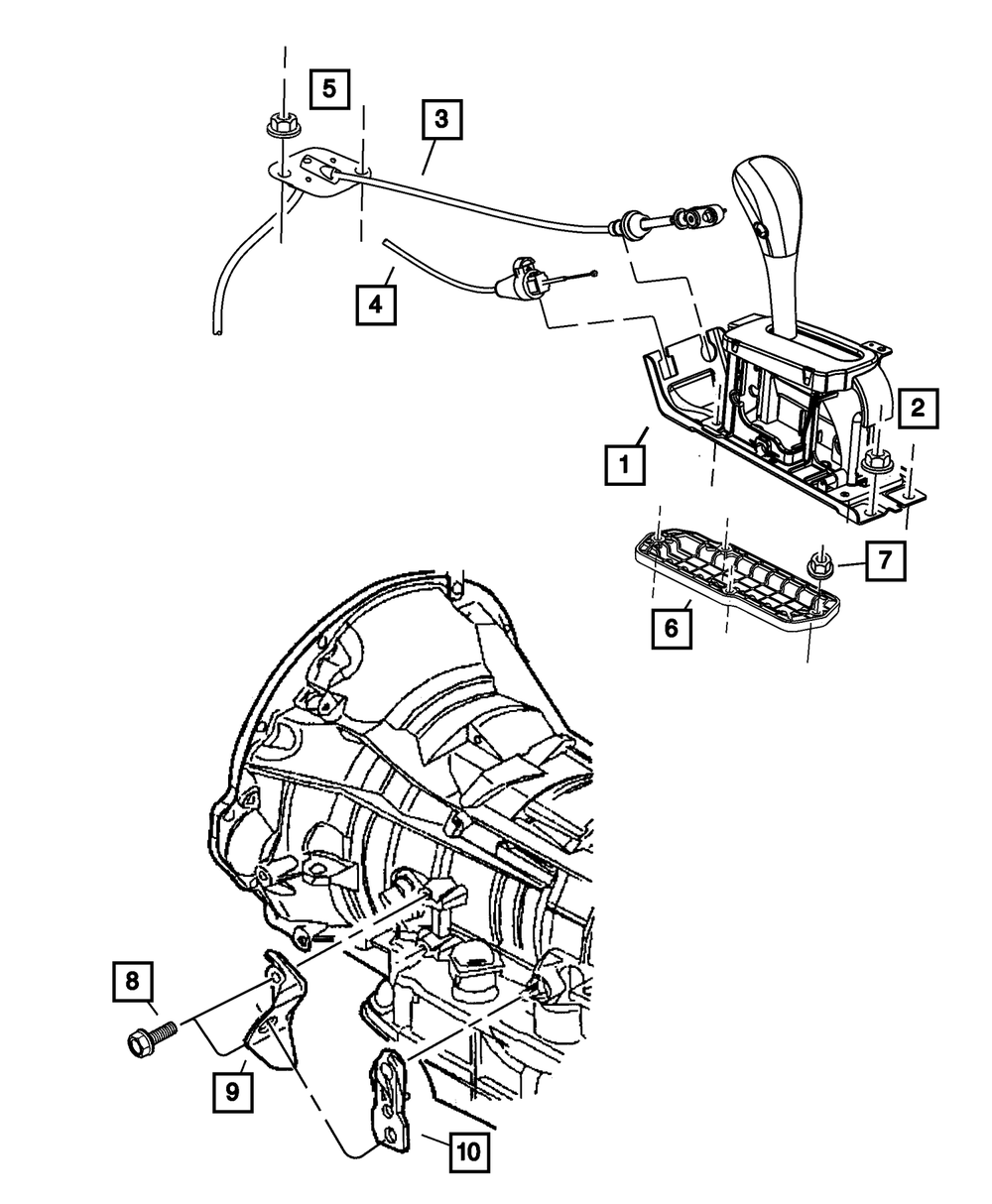 5
3
4
2
1
7
6
8
9
10