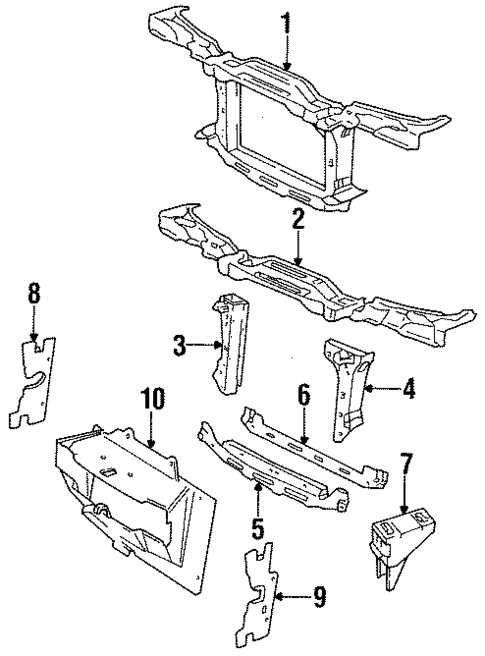 1
2
8
3
4
10
6
7
5
9